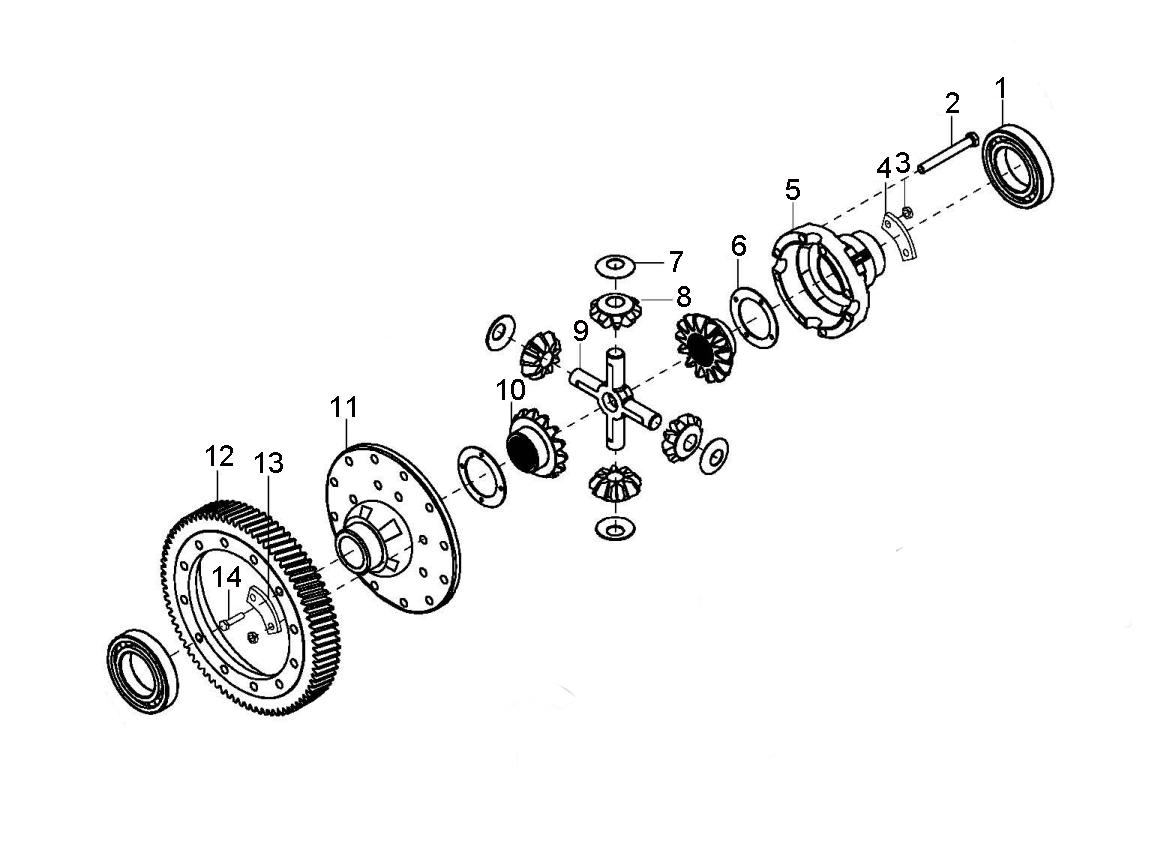 2
1
4
3
5
7
6
8
9
10
11
12
13
14