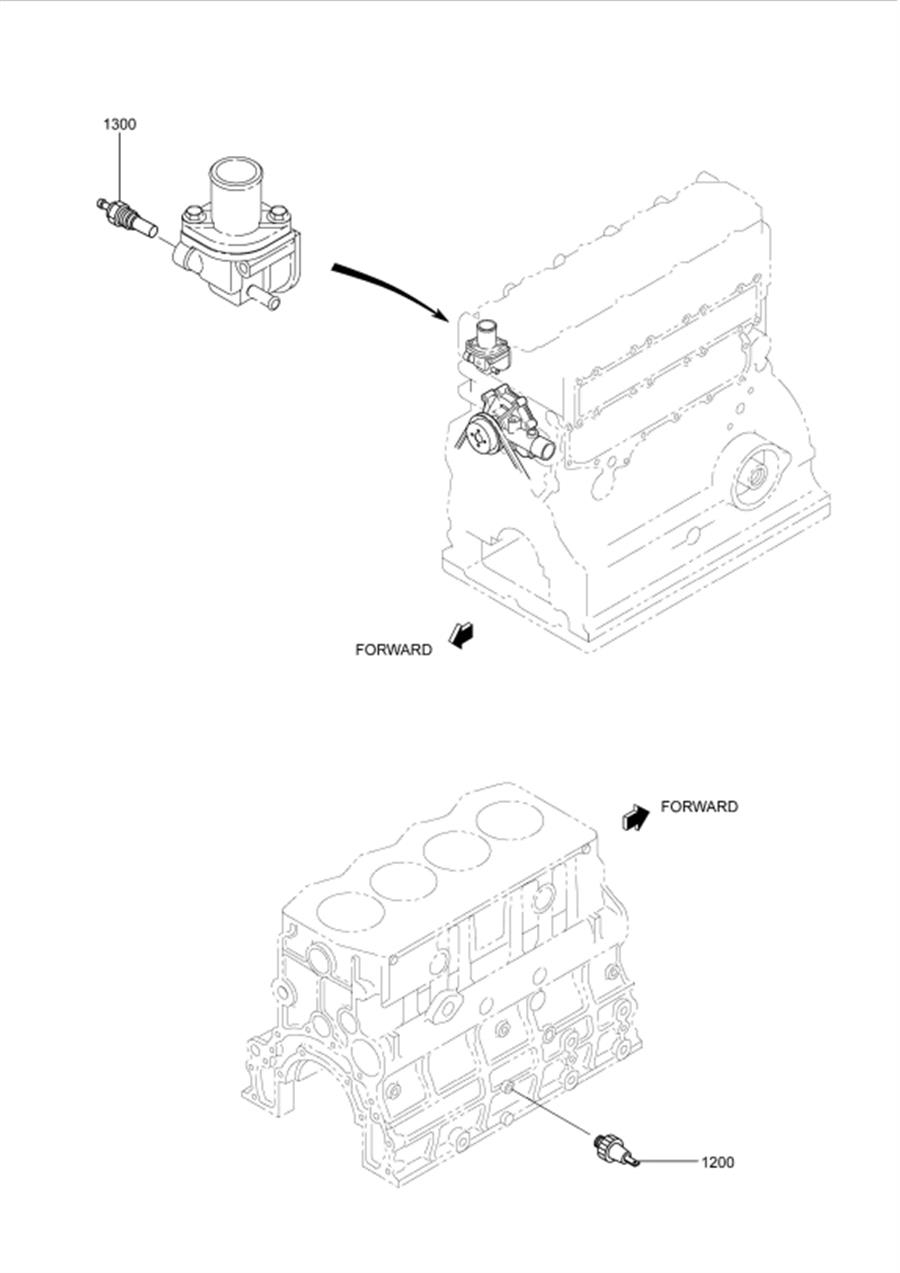 1300

FORWARD

FORWARD

1200