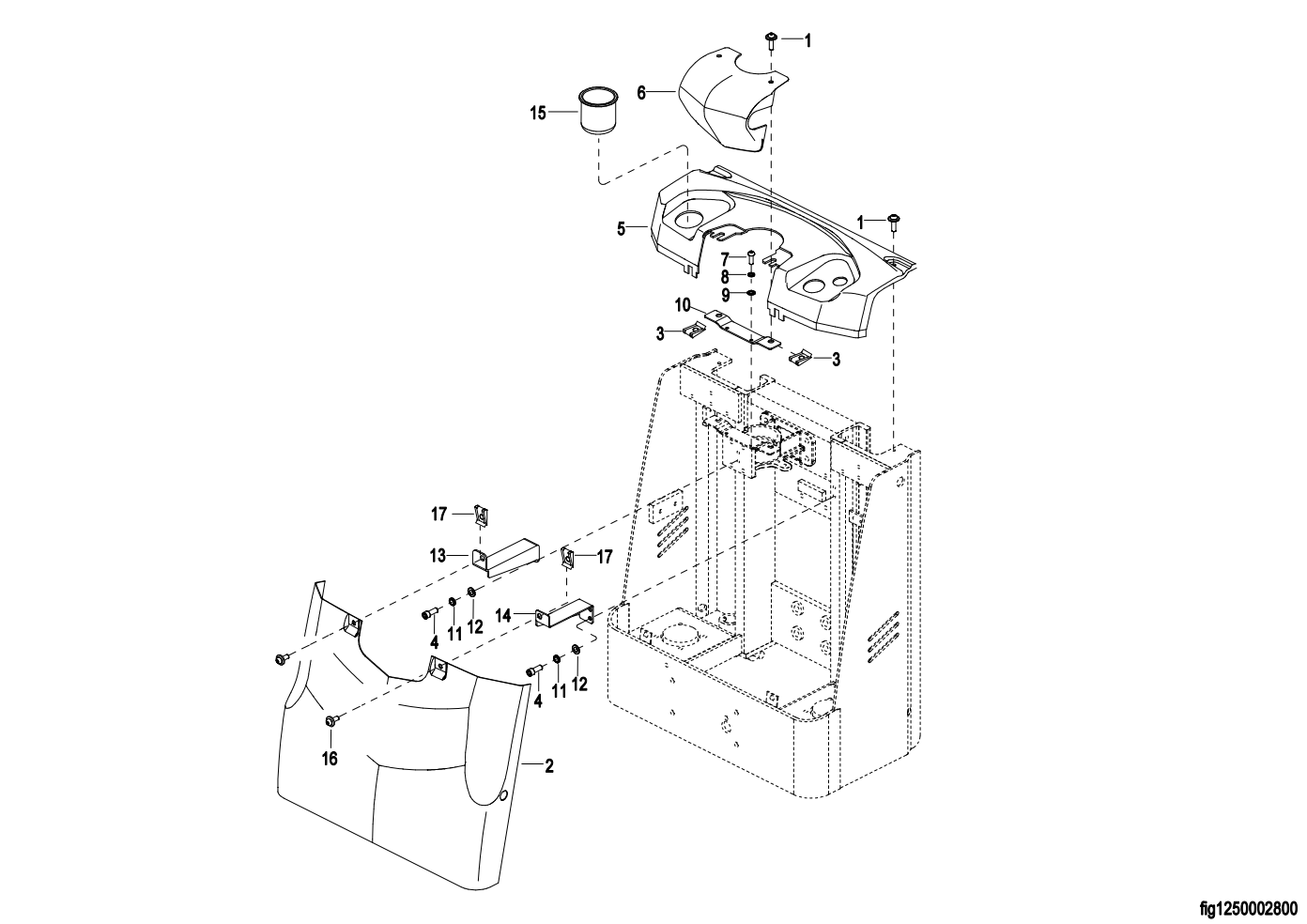 1
6
15
5
1
7
8
9
10
3
3
17
13
17
14
4
11
12
4
11
12
16
2
fig1250002800