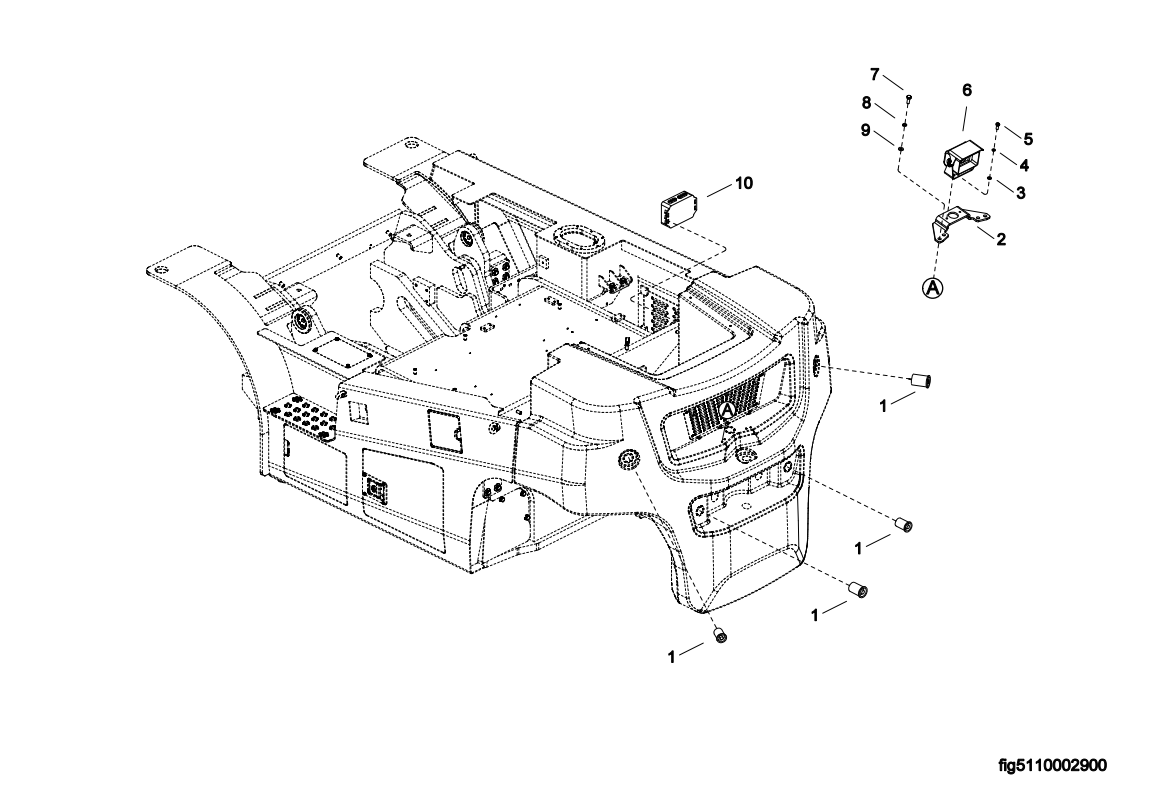 7
8
9
6
5
4
3
2
A
10
A
1
1
1
1
fig5110002900