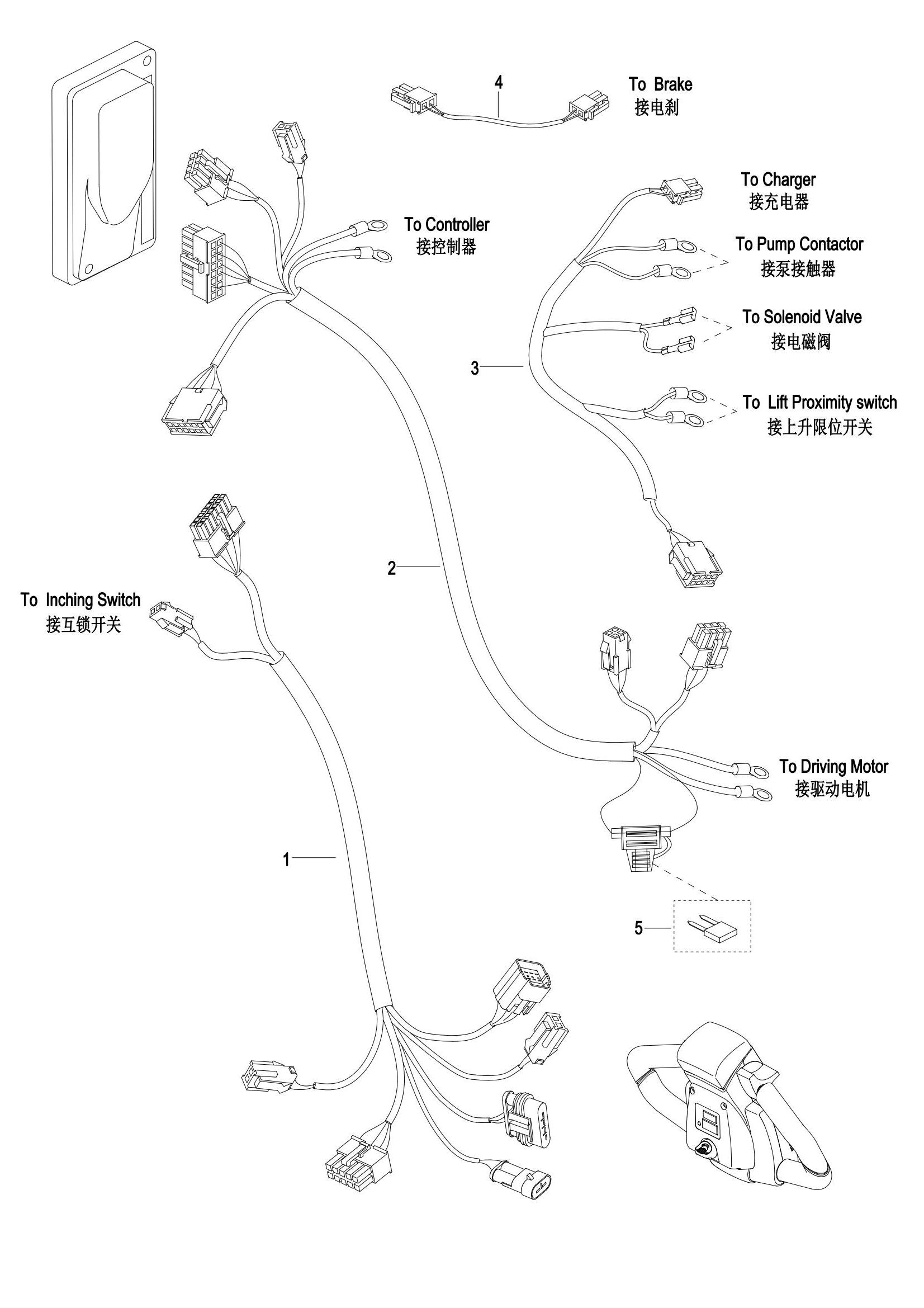 4
To Brake
接电刹

To Charger
接充电器

To Controller
接控制器

To Pump Contactor
接泵接触器

To Solenoid Valve
接电磁阀

3

To Lift Proximity switch
接上升限位开关

2

To Inching Switch
接互锁开关

To Driving Motor
接驱动电机

1

5