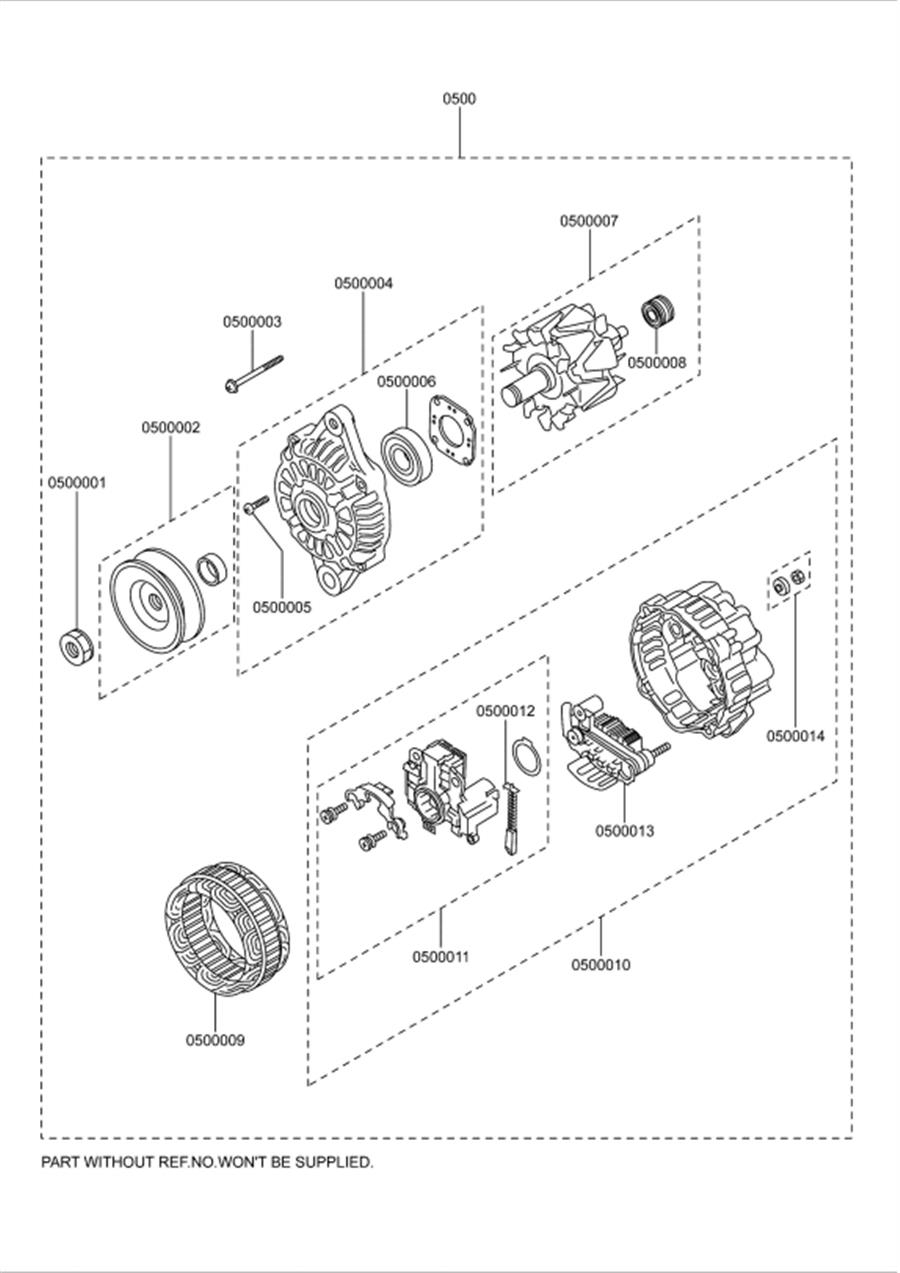 0500

0500007

0500004

0500003

0500006

0500008

0500002

0500001

0500005

0500012

0500014

0500013

0500011

0500010

0500009

PART WITHOUT REF.NO.WON'T BE SUPPLIED.