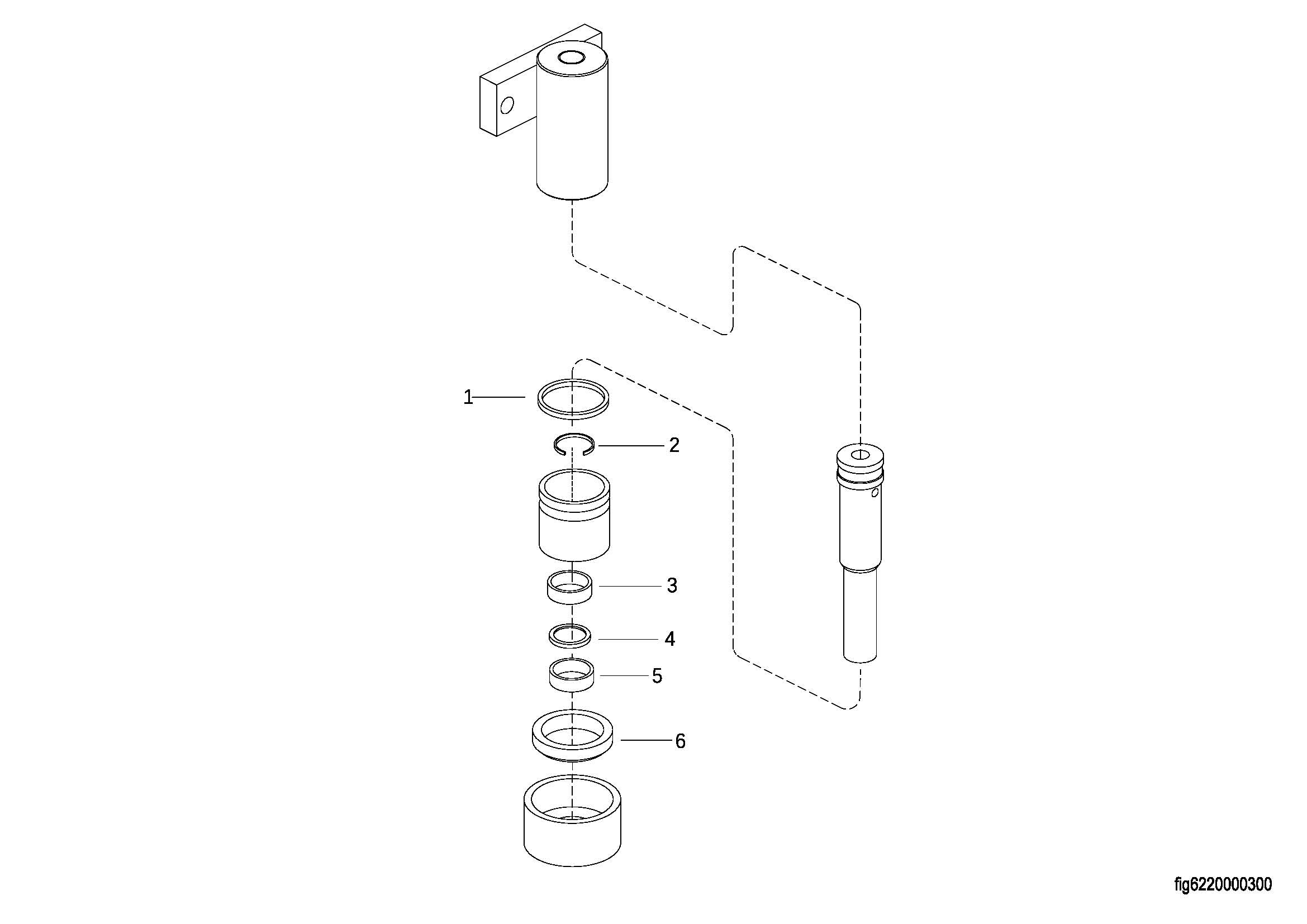 1
2
3
4
5
6
fig6220000300