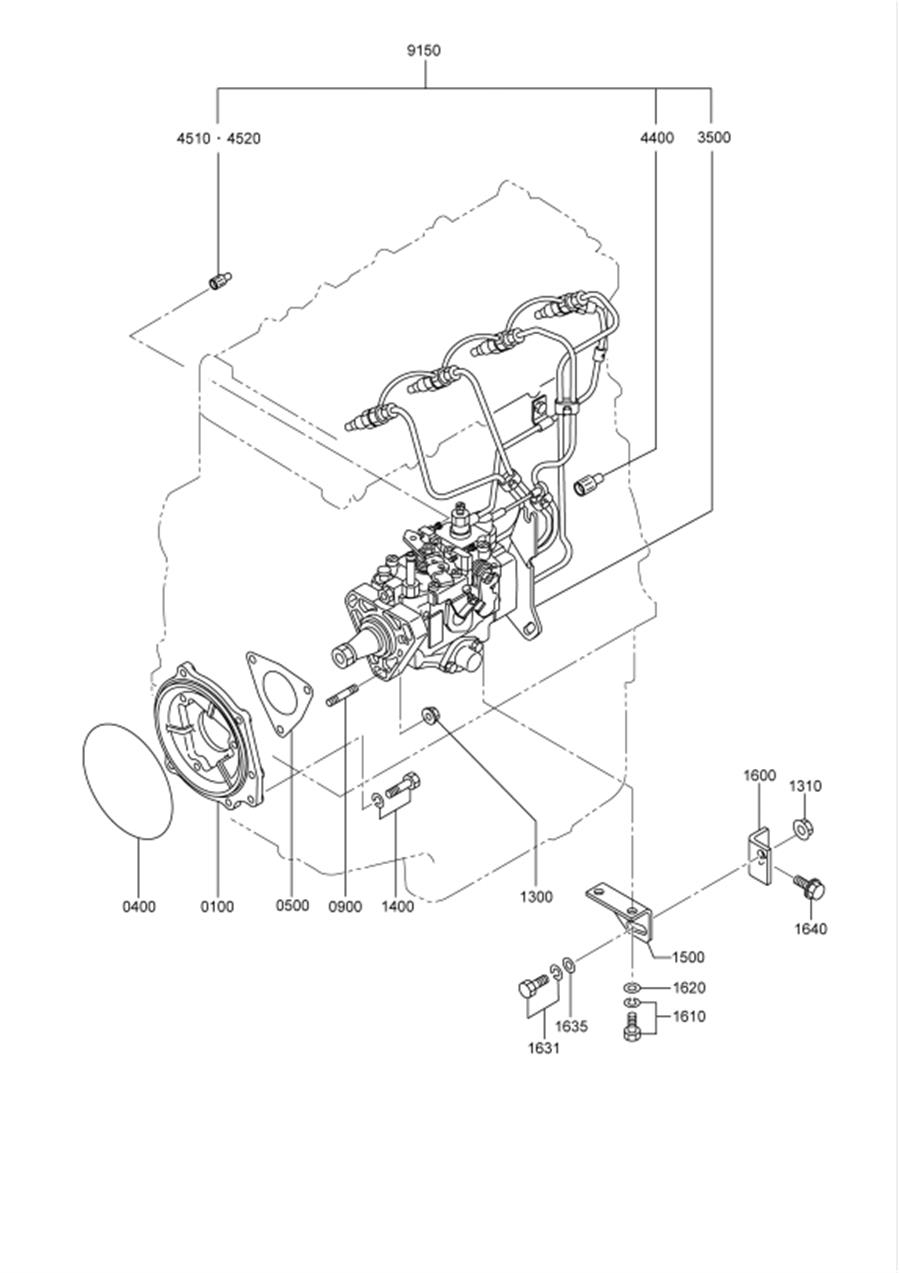 9150

4510 · 4520

4400

3500

1600

1310

0400

0100

0500

0900

1400

1300

1640

1500

1620

1610

1635

1631