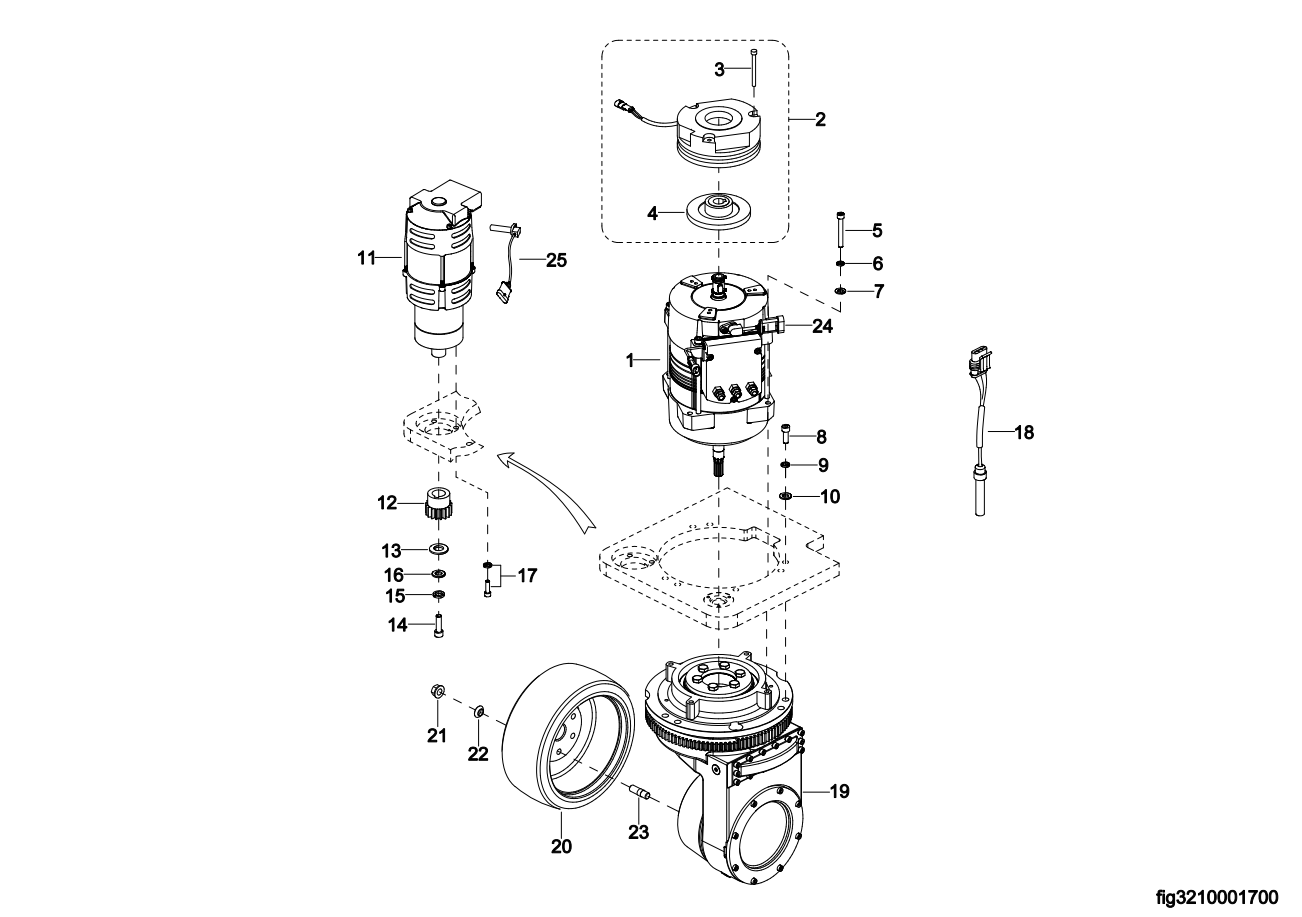 3
2
4
5
6
7
11
25
24
1
18
8
9
10
12
13
16
17
15
14
21
22
20
23
19
fig3210001700