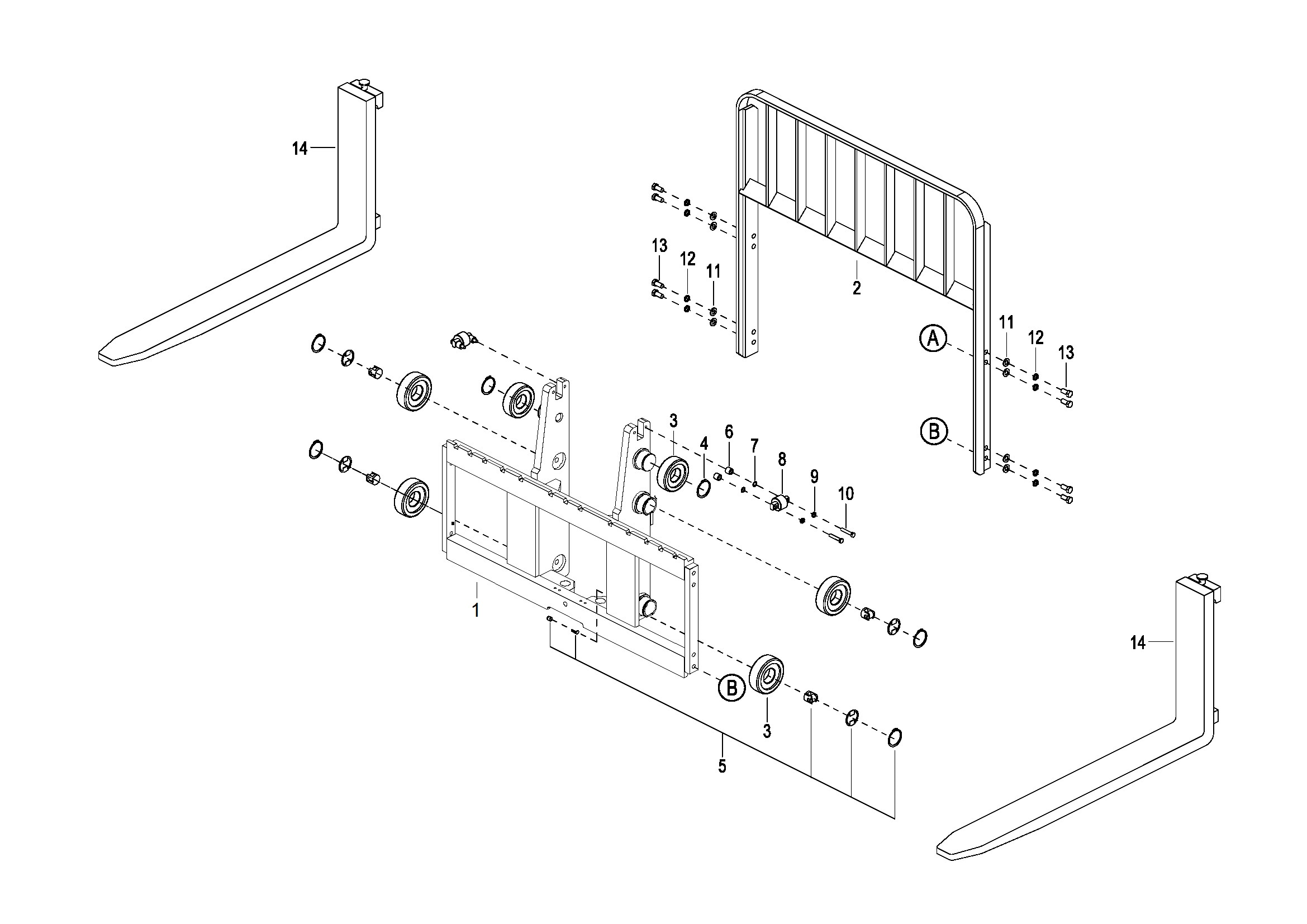 14

13
12
11

2

A
11
12
13

B

3
4
6
7
8
9
10

1

B
3
5

14