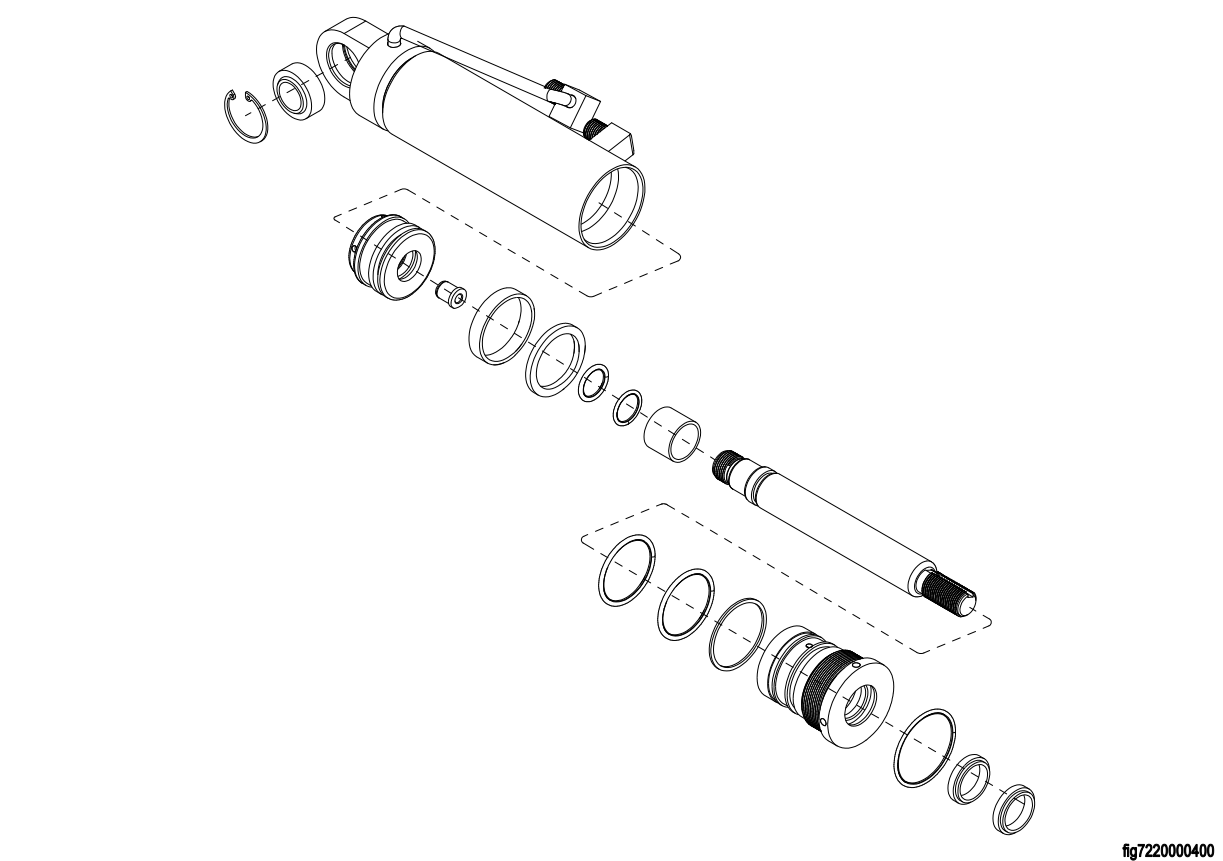 fig7220000400