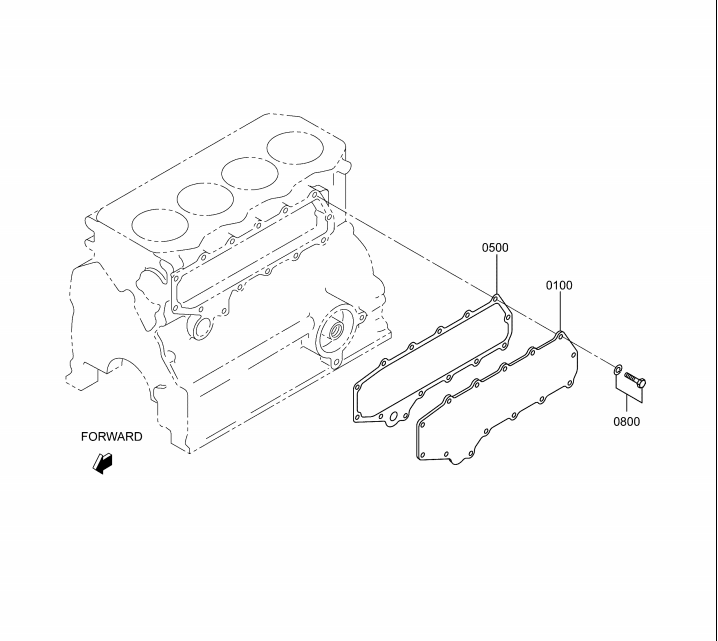 0500

0100

0800

FORWARD