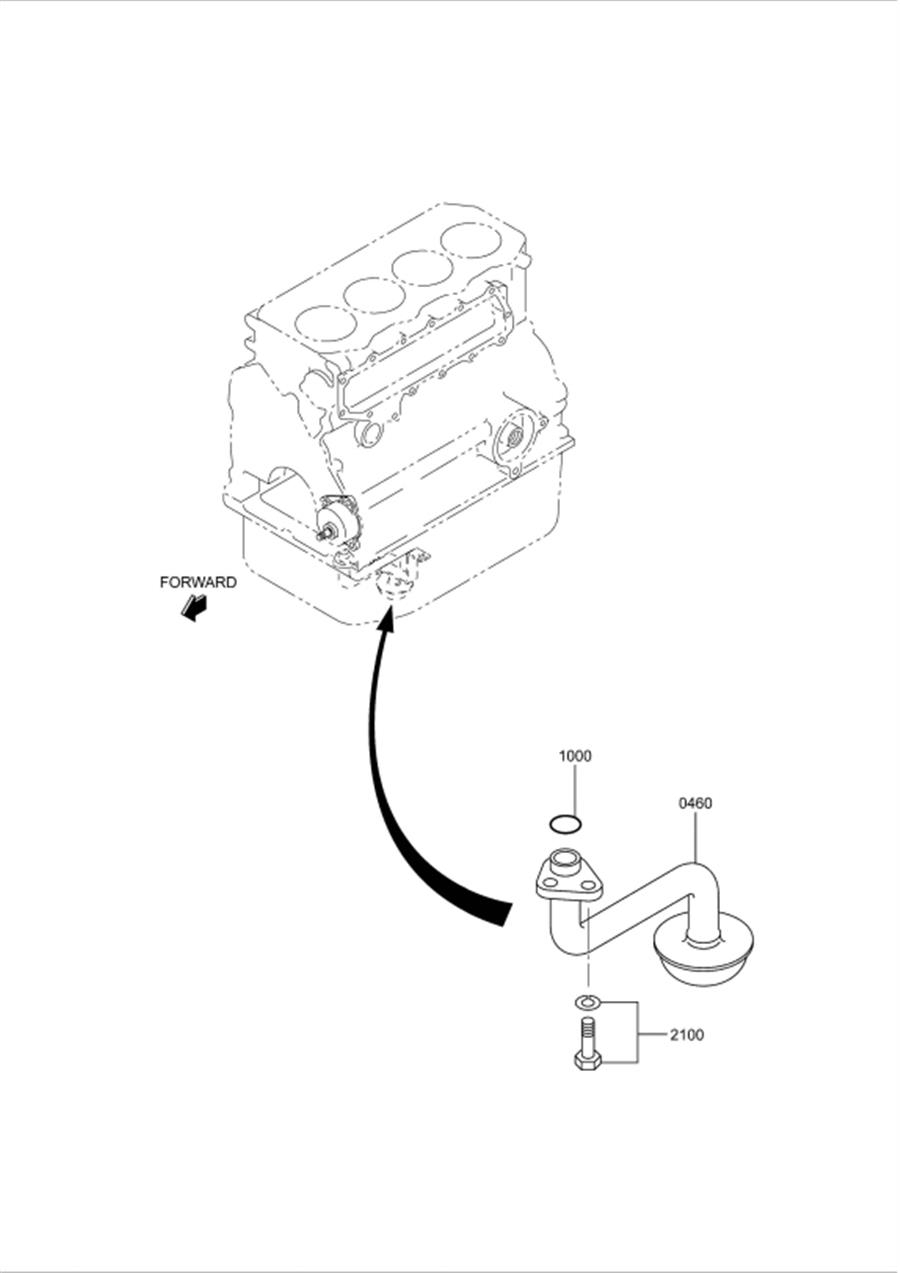 FORWARD

1000

0460

2100