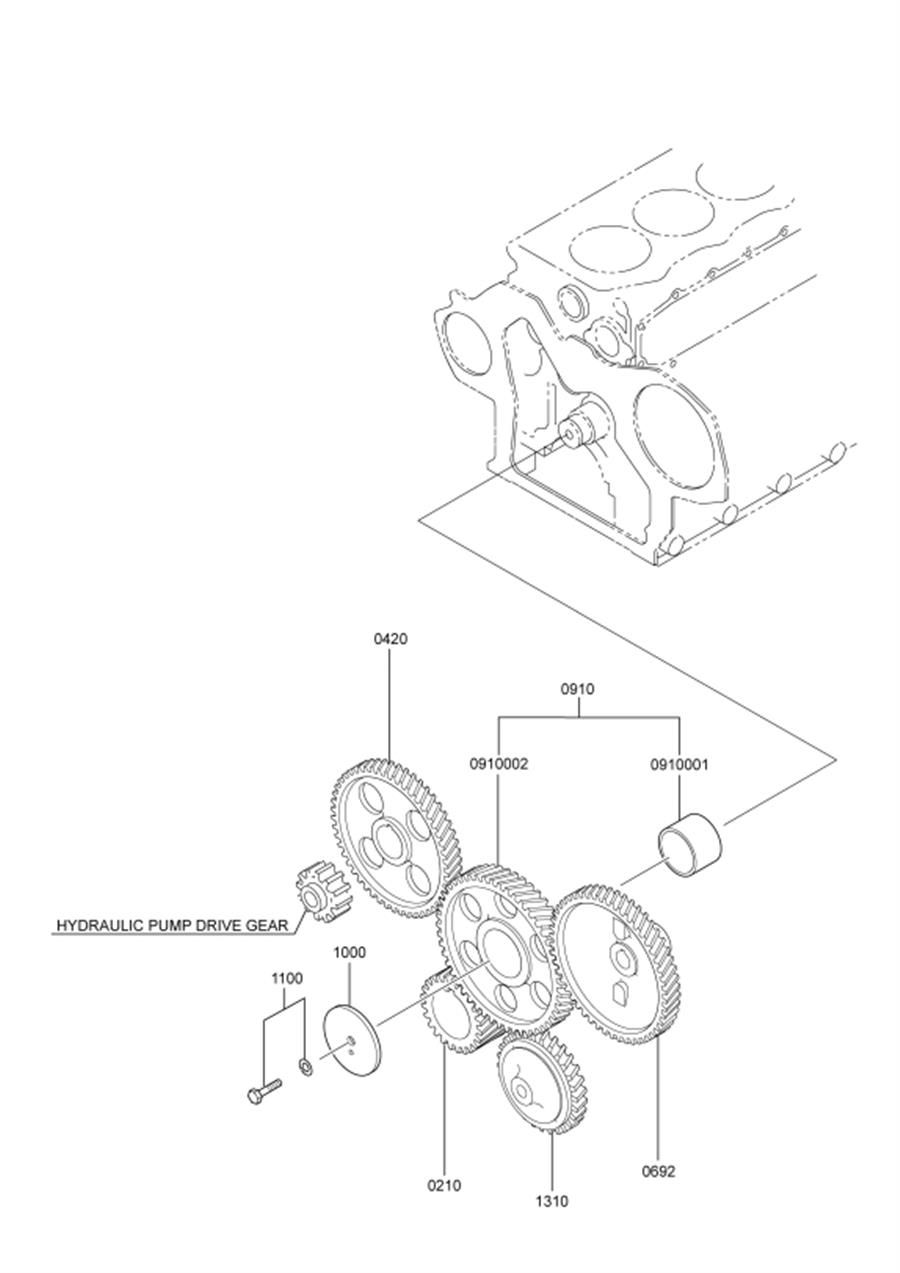 0420

0910

0910002

0910001

HYDRAULIC PUMP DRIVE GEAR

1000

1100

0210

1310

0692