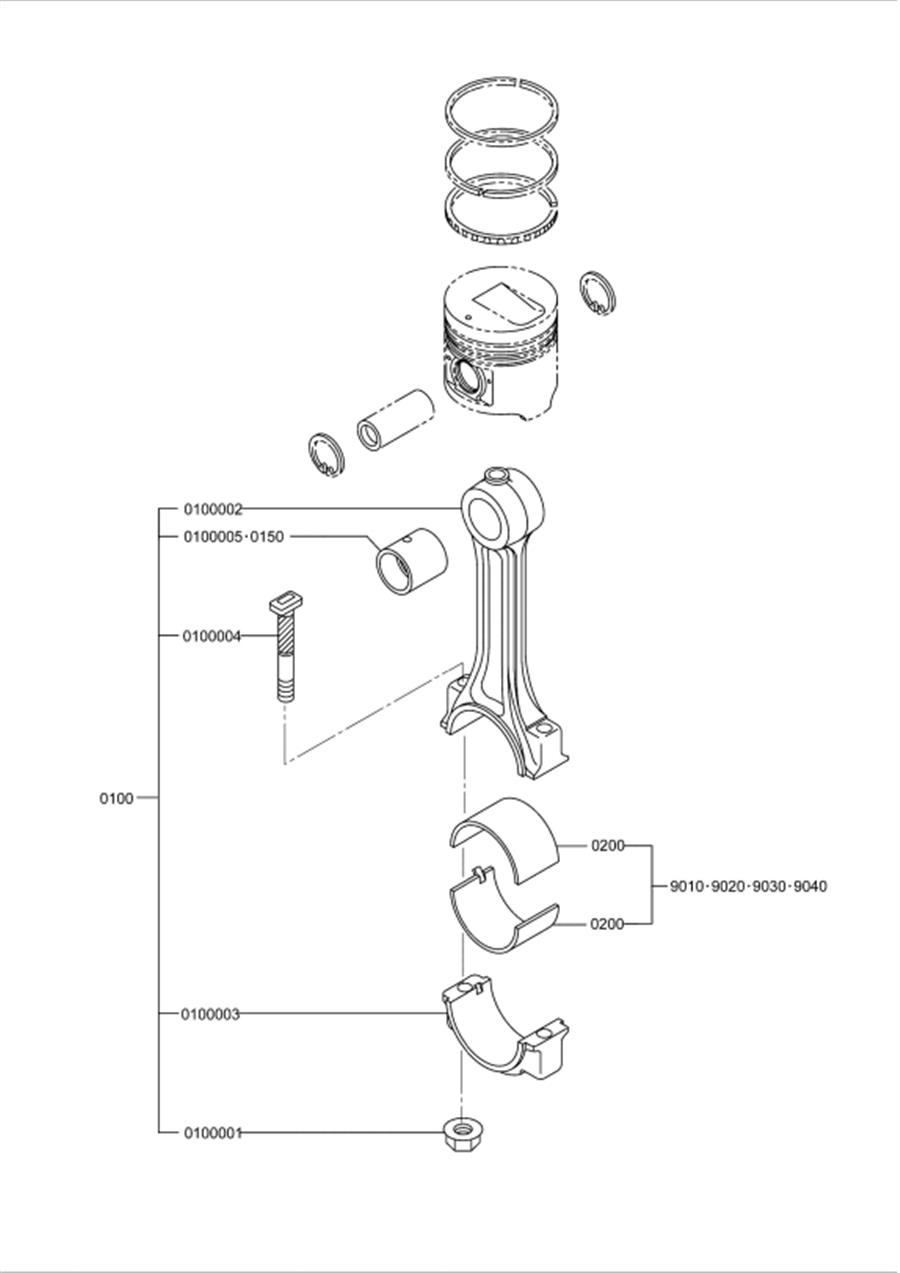 0100002
0100005·0150
0100004
0100
0200
9010·9020·9030·9040
0200
0100003
0100001