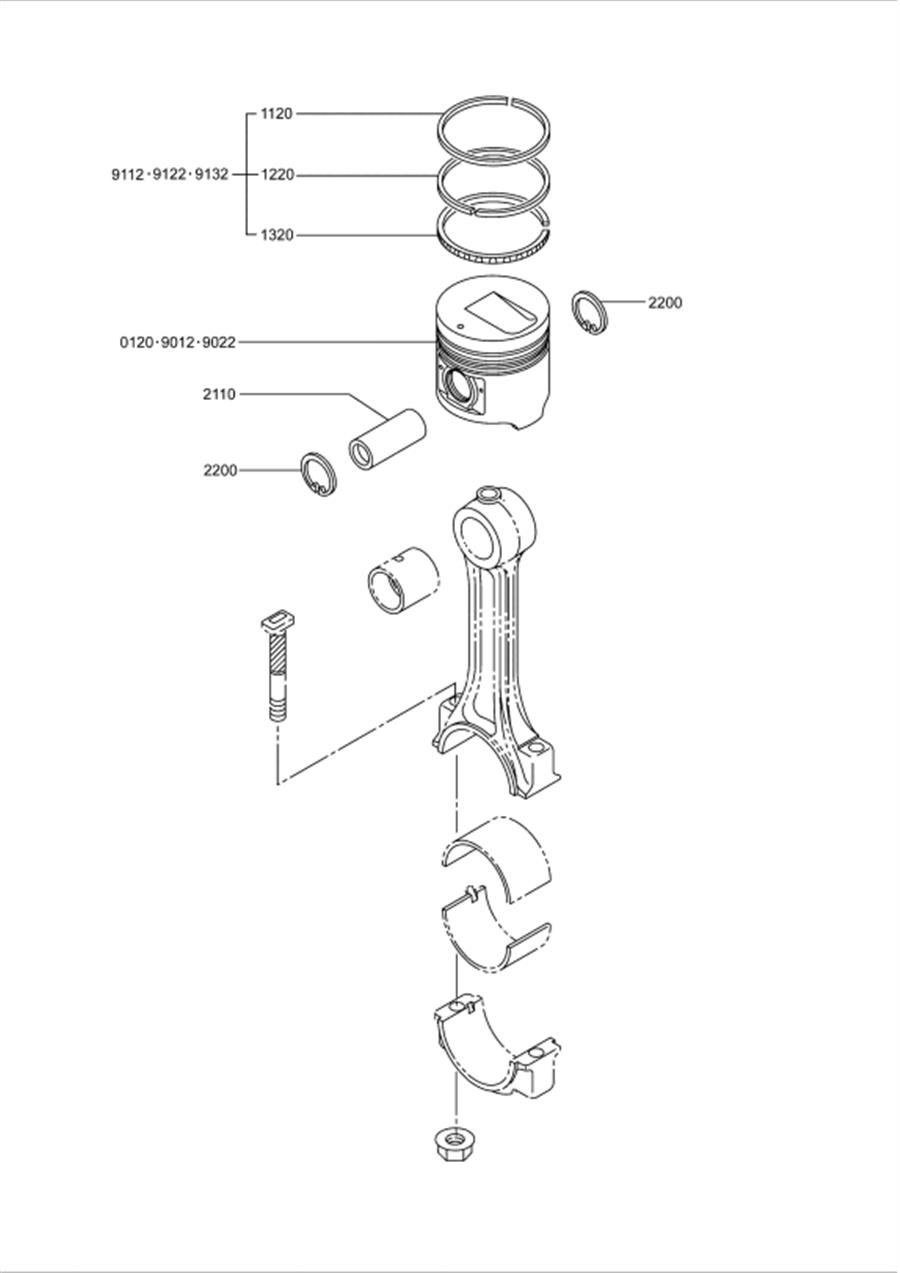 1120
9112·9122·9132
1220
1320
2200
0120·9012·9022
2110
2200