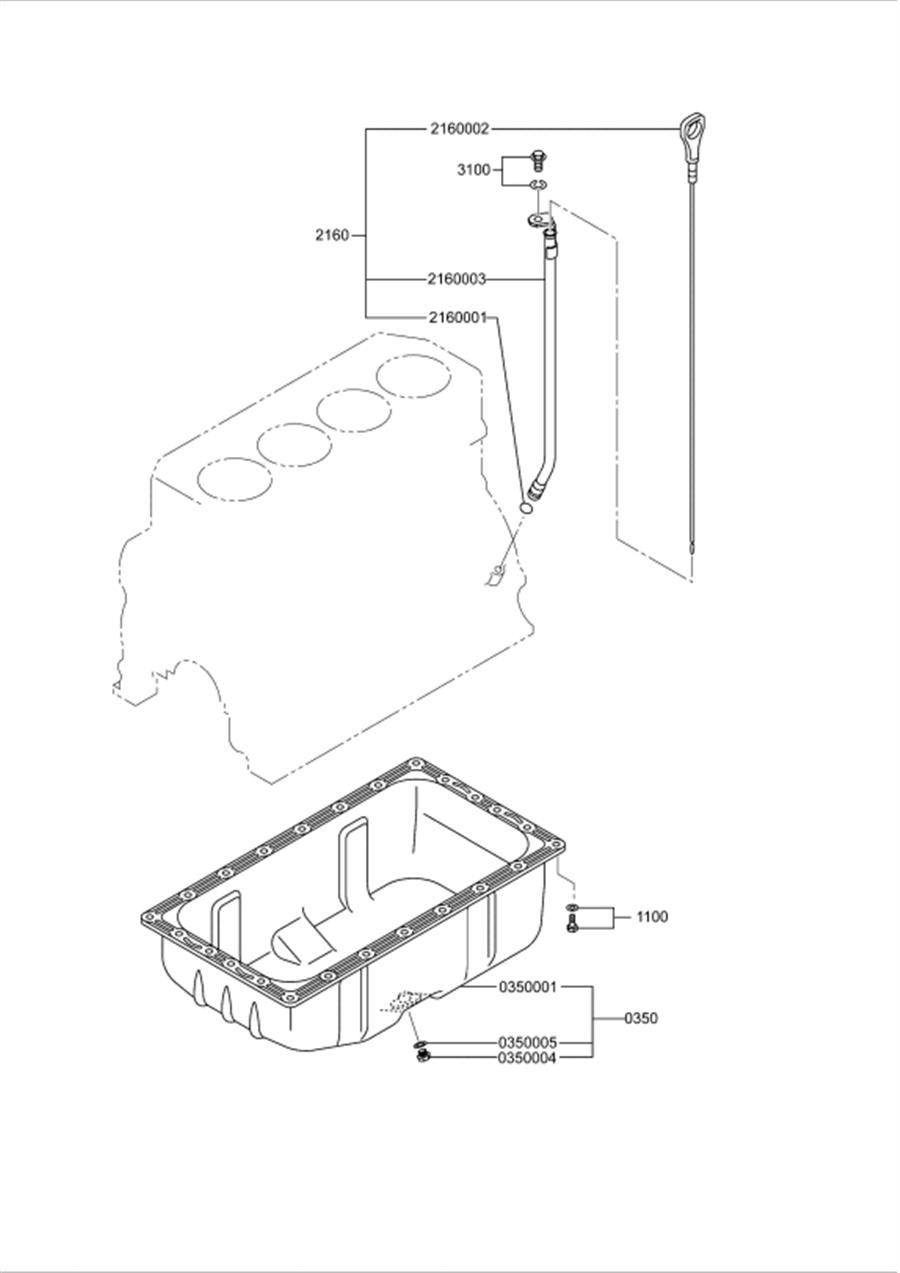 2160002
3100
2160
2160003
2160001
1100
0350001
0350
0350005
0350004