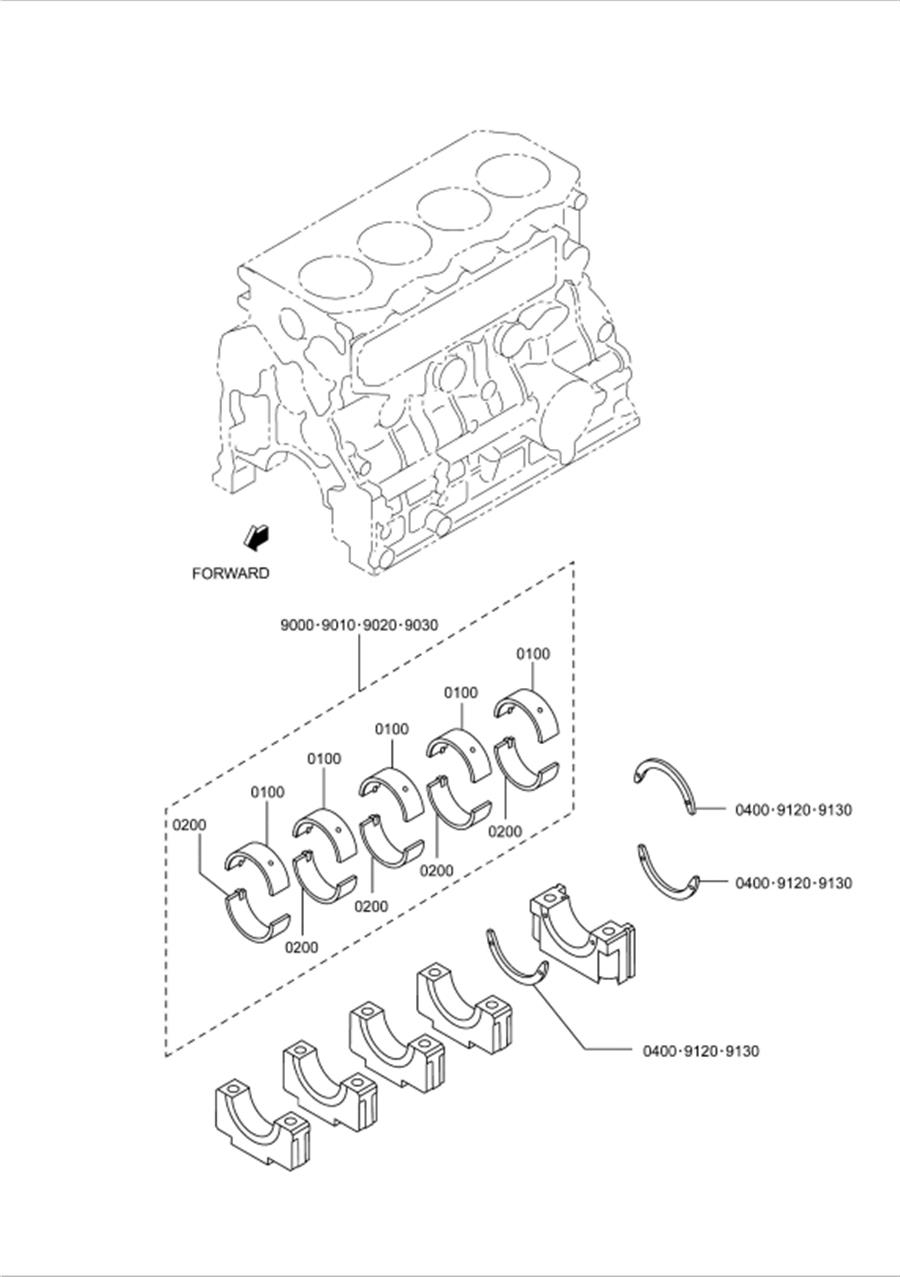 FORWARD

9000·9010·9020·9030

0100
0100
0100
0100
0100
0200
0200
0200
0200
0200

0400·9120·9130
0400·9120·9130
0400·9120·9130