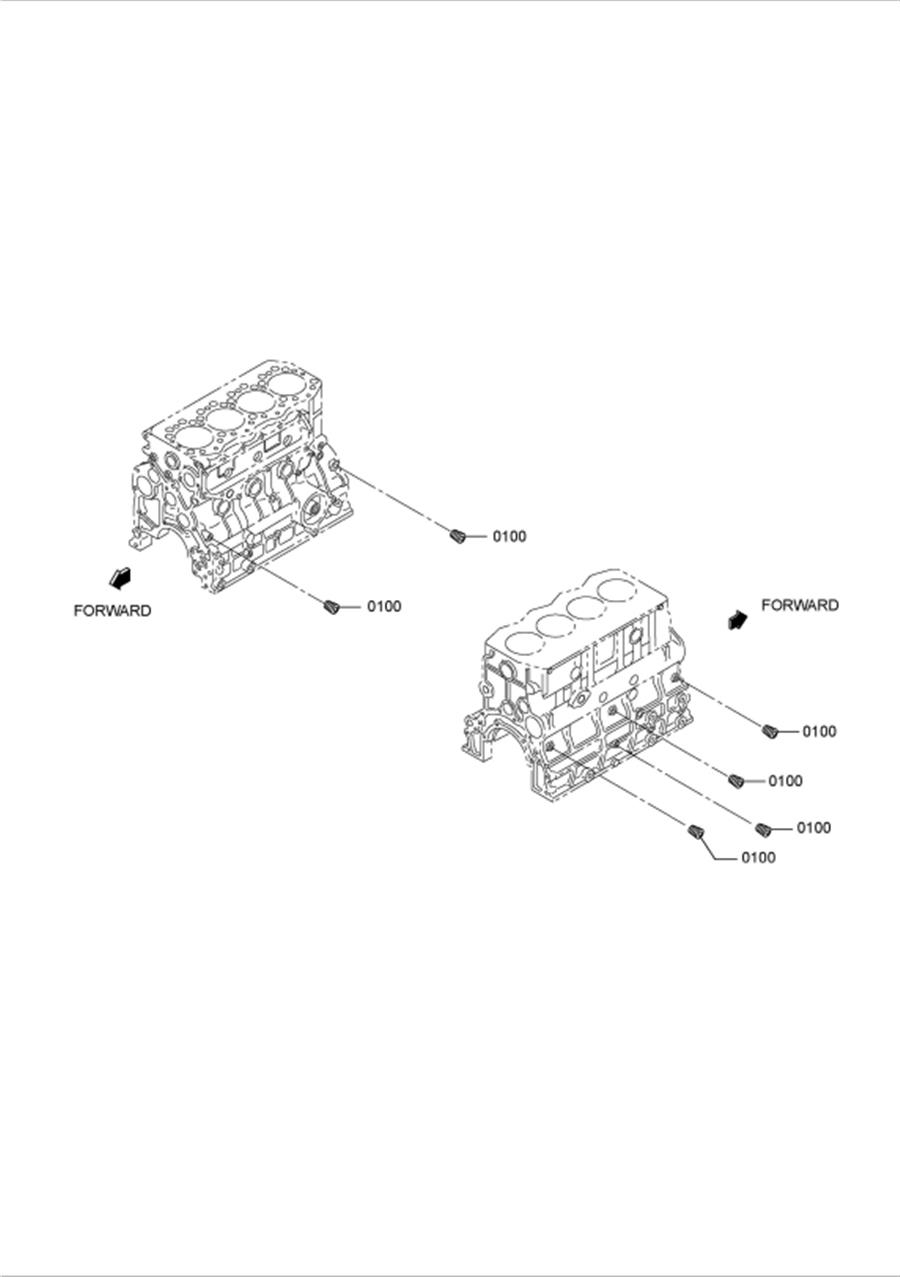 0100
FORWARD
0100
FORWARD
0100
0100
0100
0100