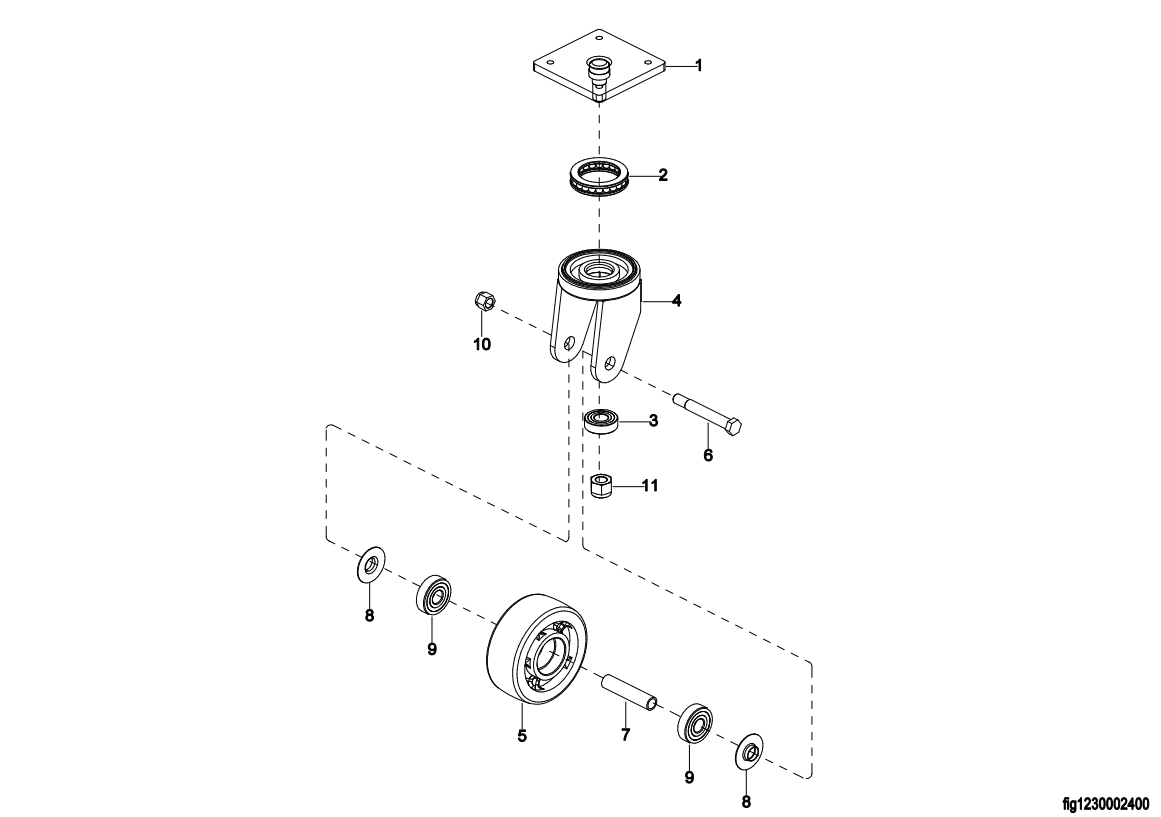 1
2
4
10
3
6
11
8
9
5
7
9
8
fig1230002400