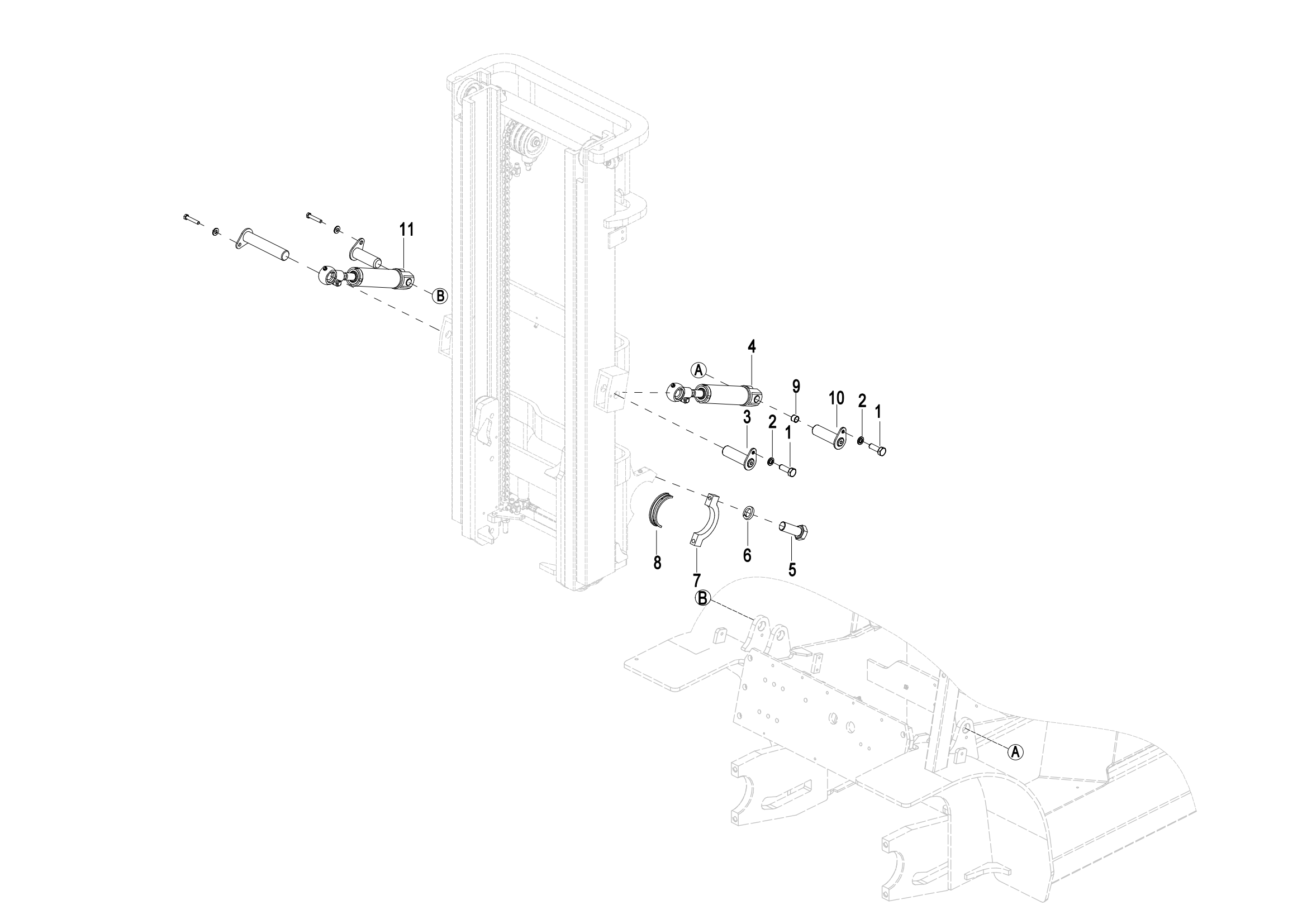 11
B
4
A
9
10
2
1
3
2
1
8
7
6
5
B
A