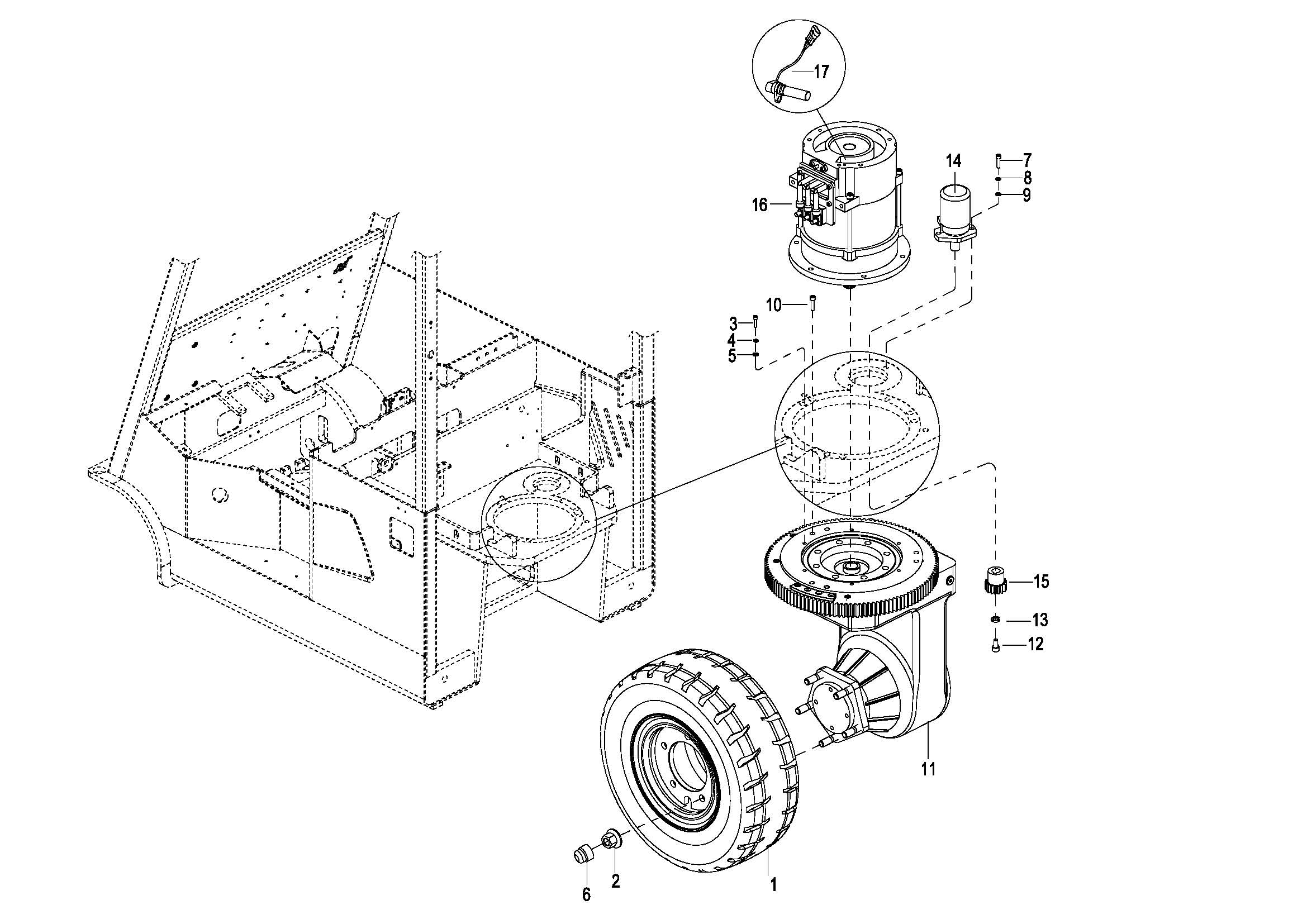 17
14
7
8
9
16
10
3
4
5
15
13
12
11
6
2
1