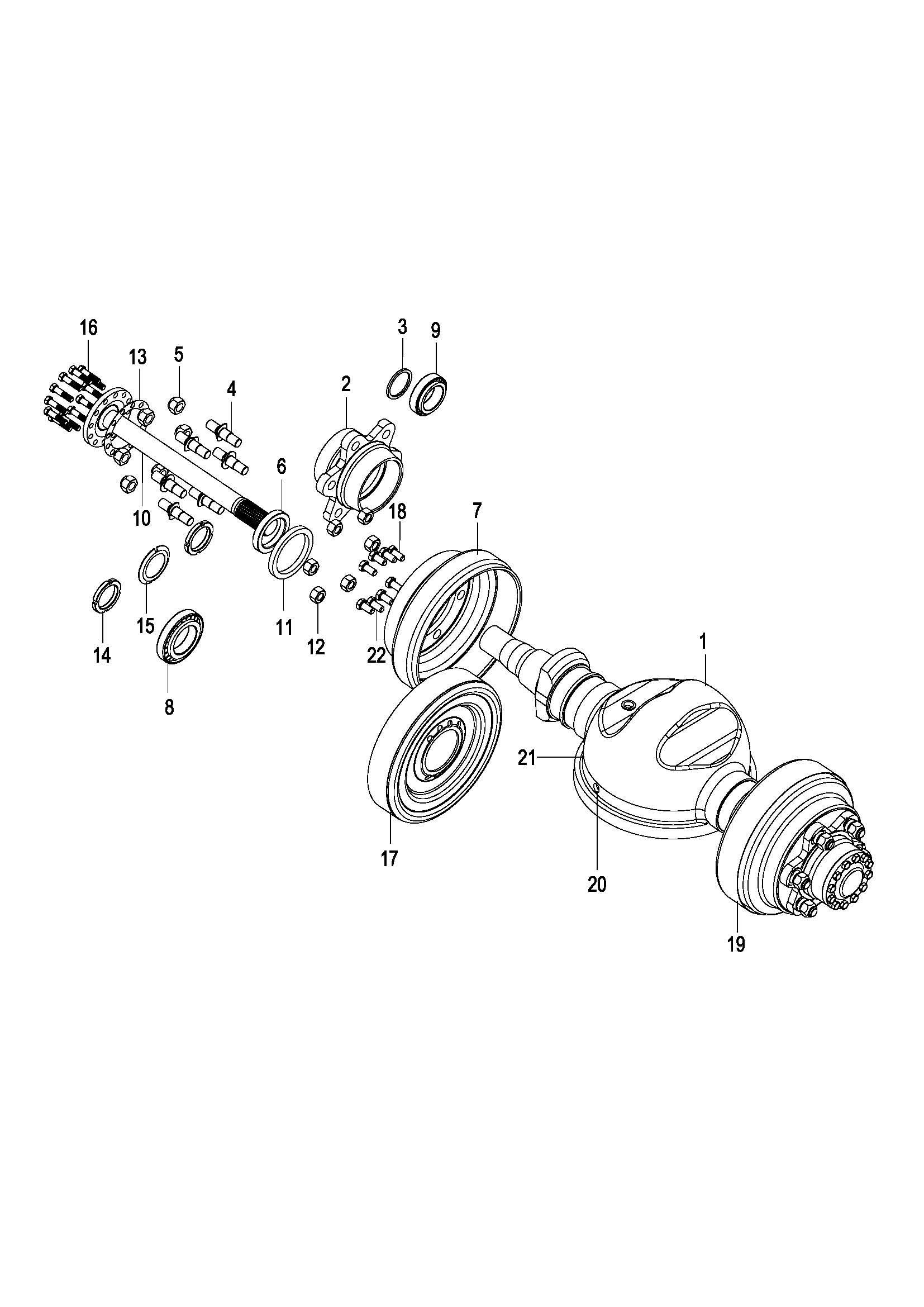 16
13
5
4
3
9
2
6
10
18
7
15
11
12
22
14
8
1
21
17
20
19