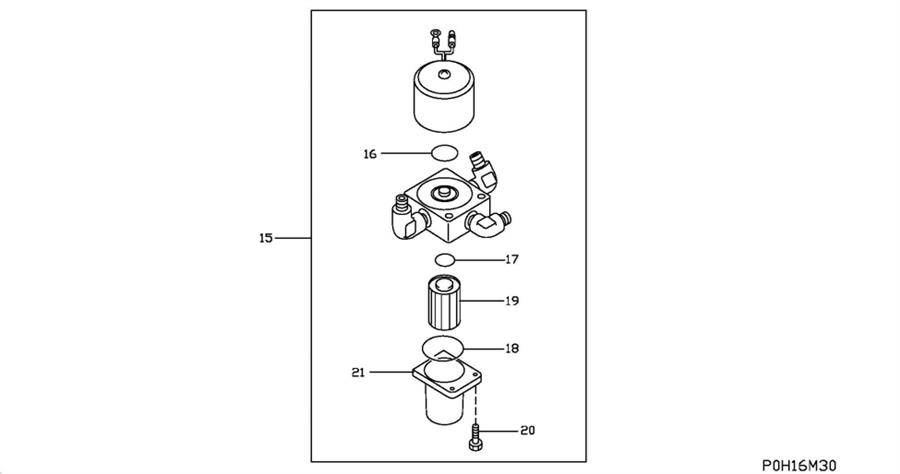 16
15
17
19
18
21
20
P0H16M30