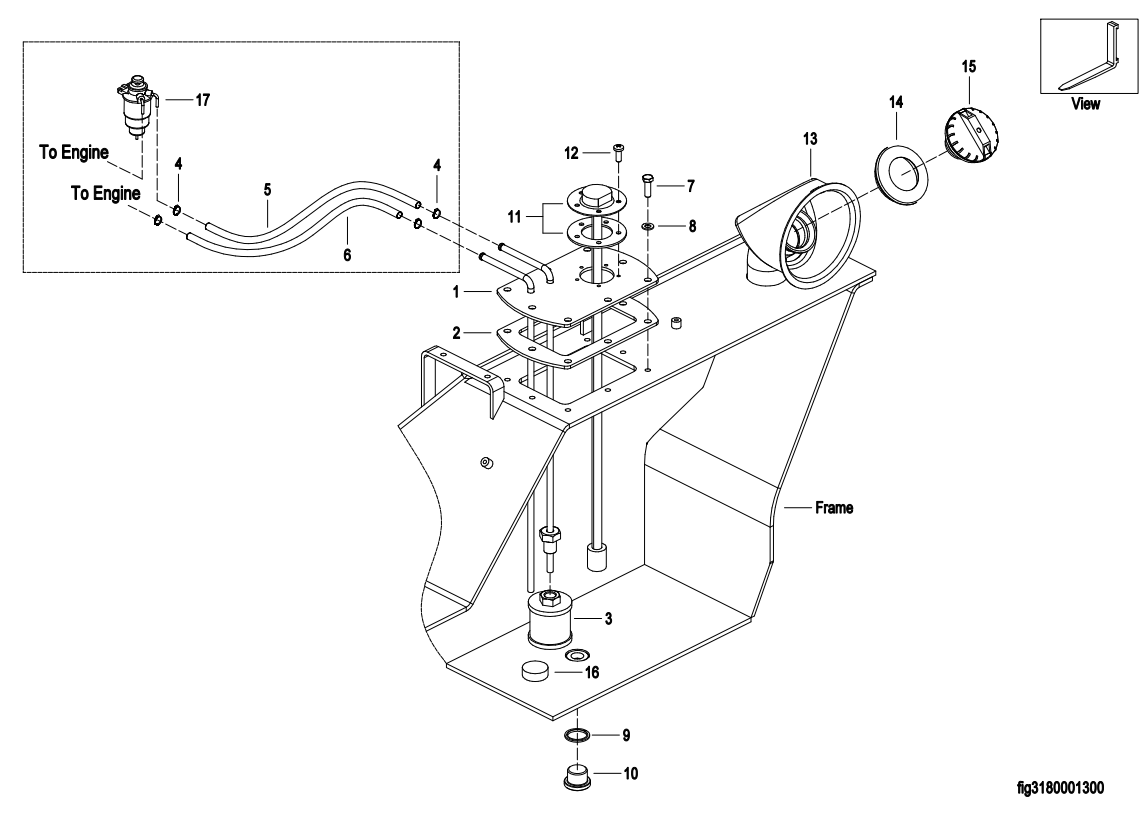 17
To Engine
To Engine
4
4
5
6
12
7
11
8
1
2
13
14
15
View
Frame
3
16
9
10
fig3180001300