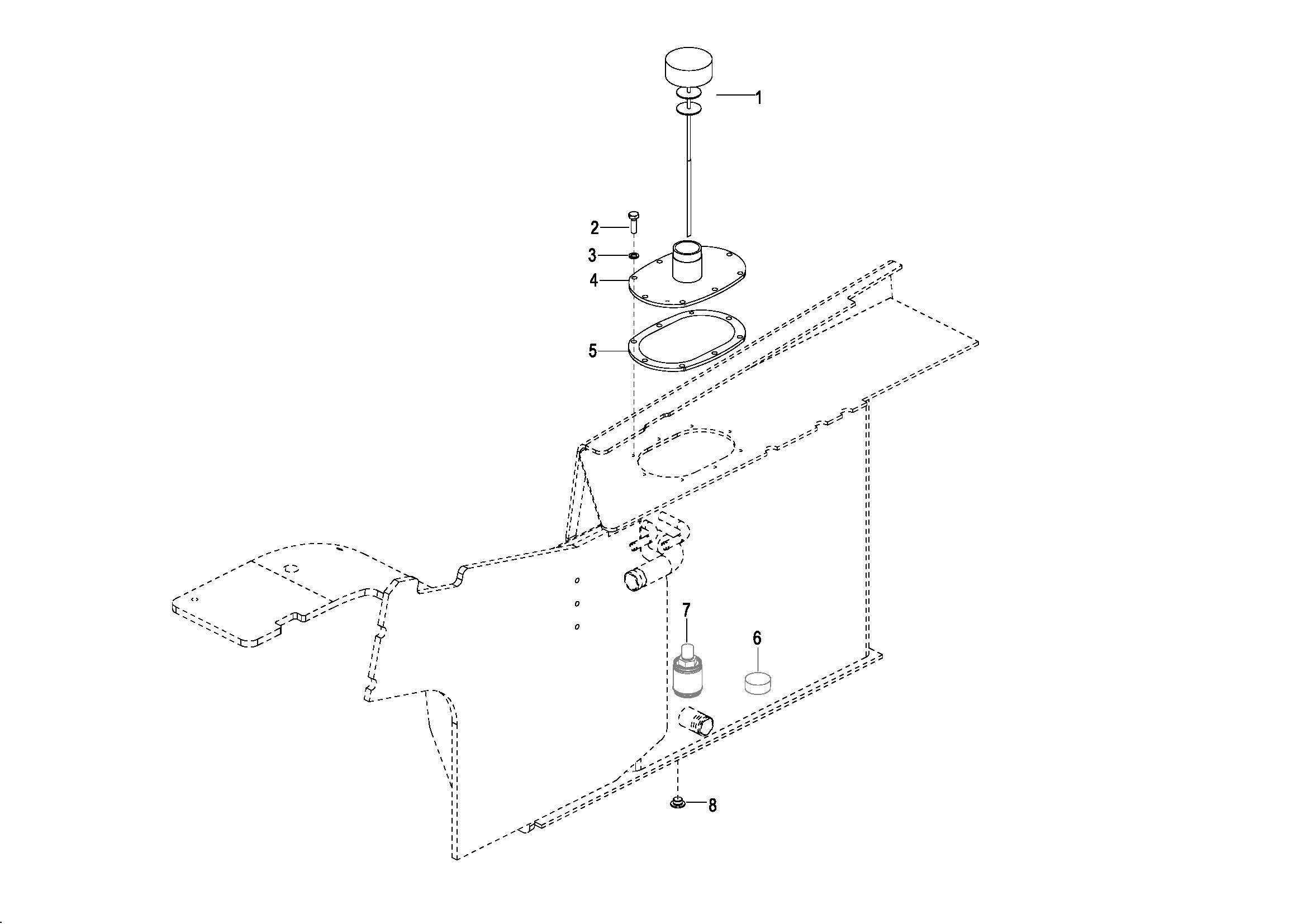 1
2
3
4
5
7
6
8