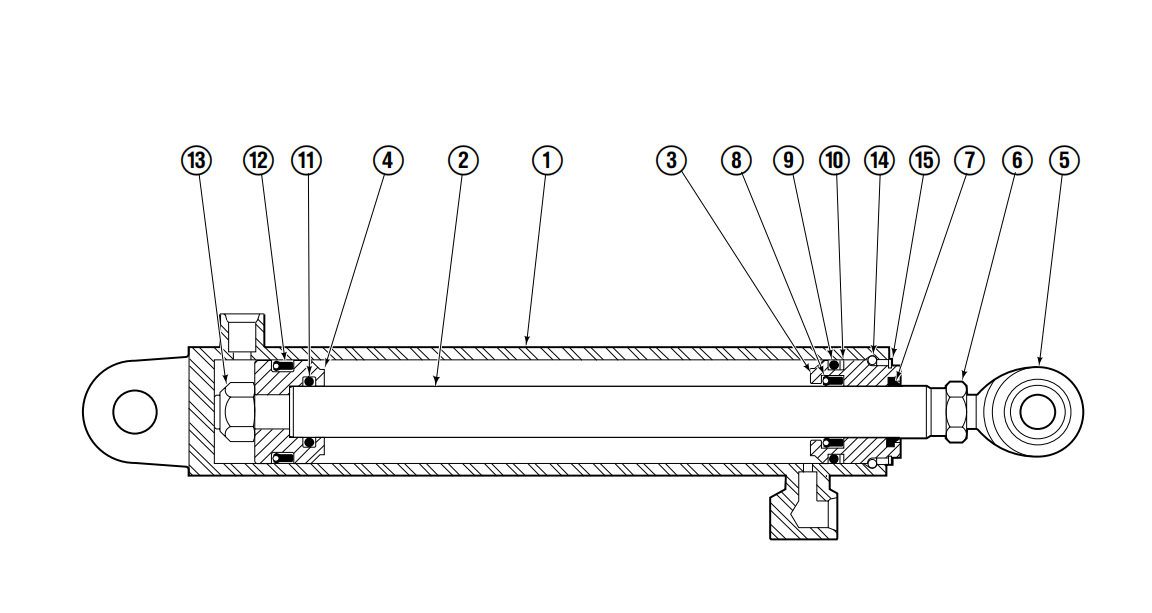 13 12 11 4 2 1 3 8 9 10 14 15 7 6 5