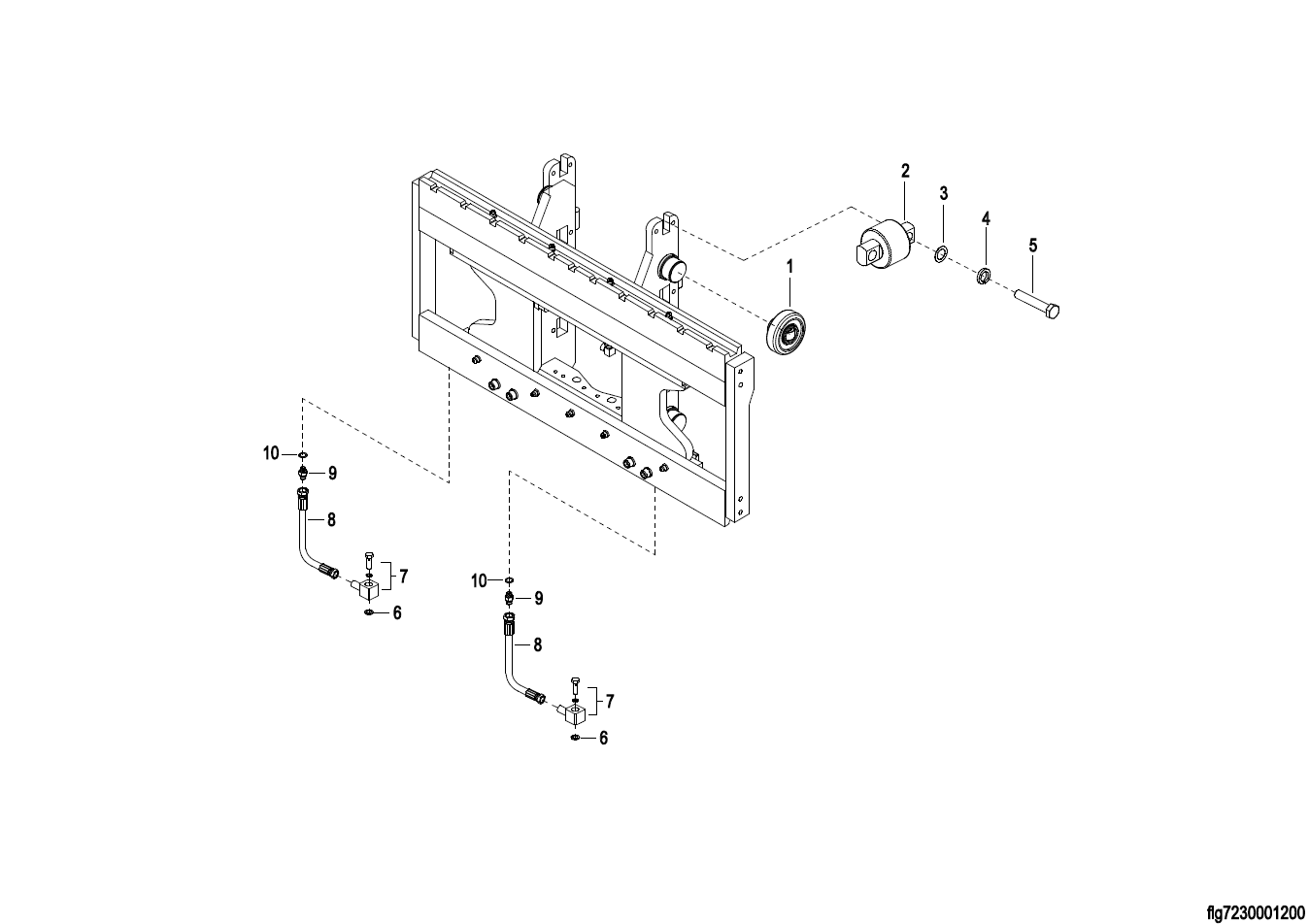 2
3
4
5
1
10
9
8
7
6
10
9
8
7
6

flg7230001200