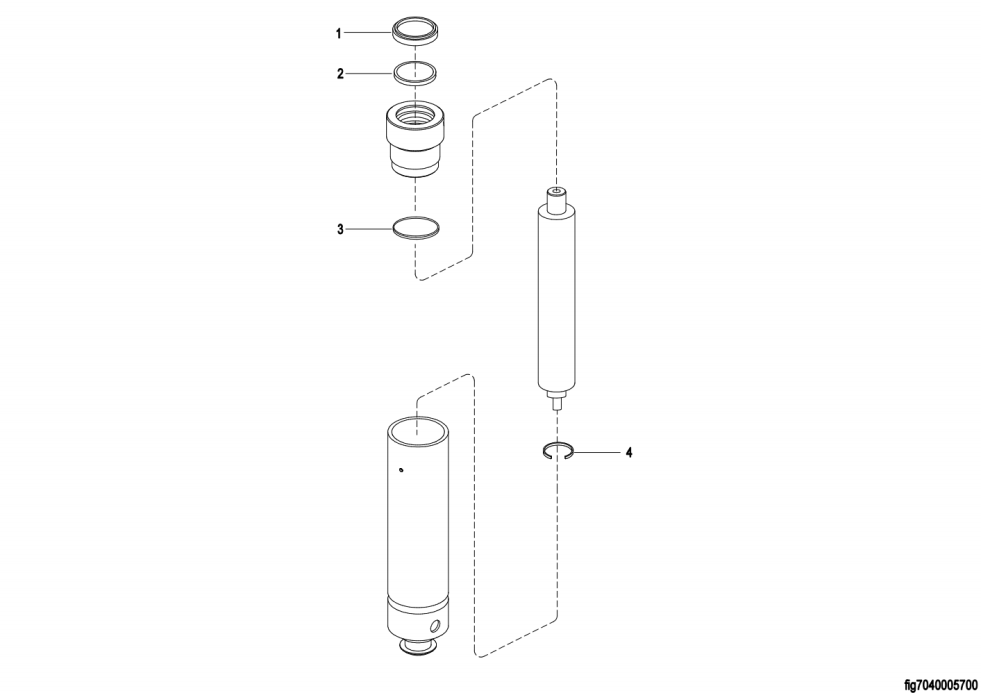 1
2
3
4
fig7040005700