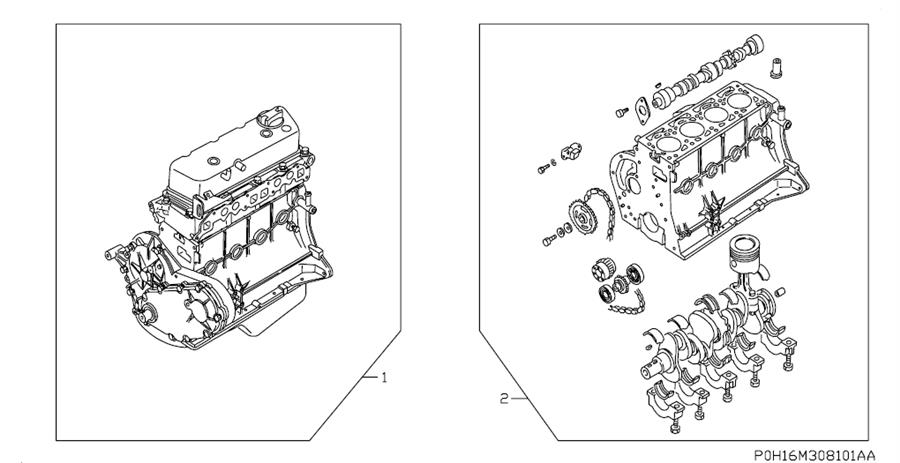 1

2

P0H16M308101AA