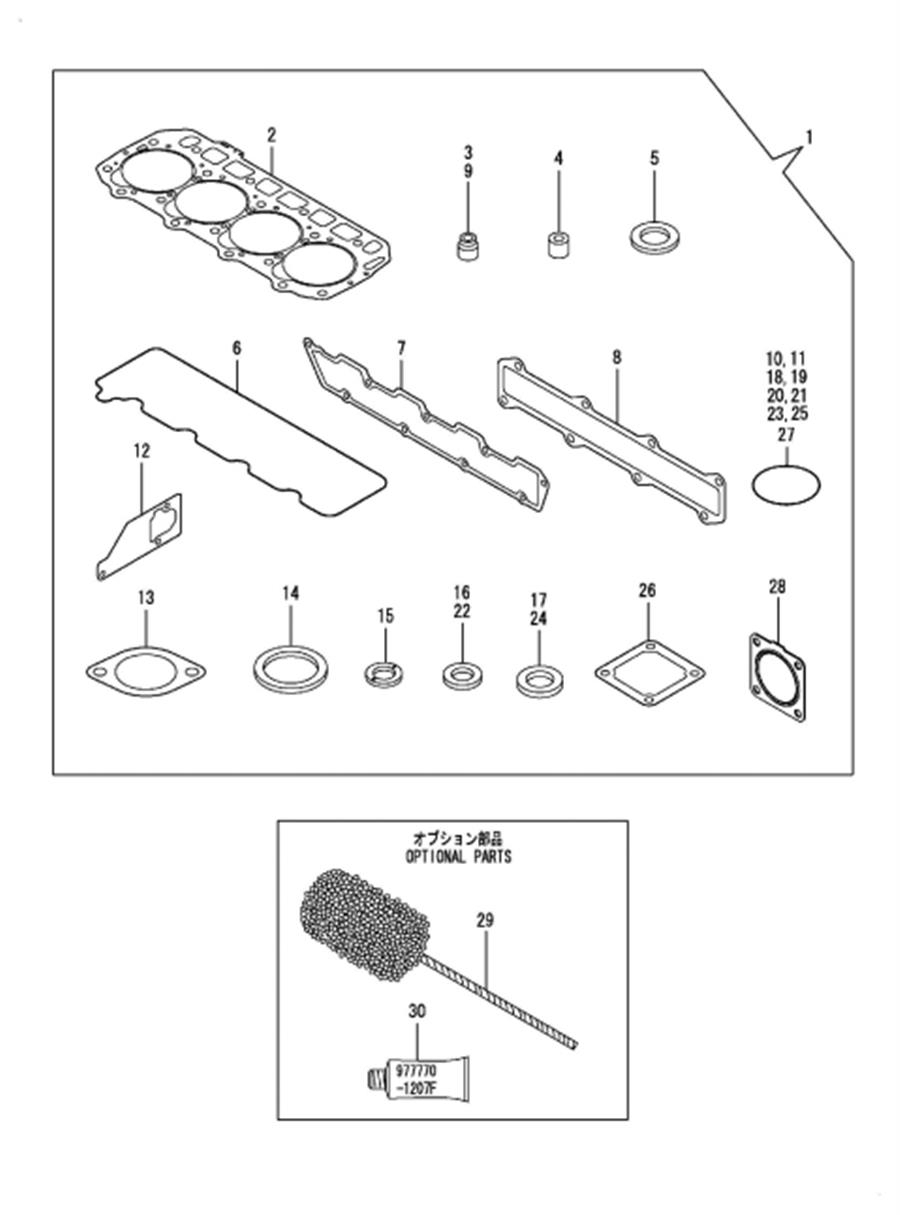 1
2
3
9
4
5
6
7
8
10, 11
18, 19
20, 21
23, 25
27
12
13
14
15
16
22
17
24
26
28

オプション部品
OPTIONAL PARTS
29
30
977770
-1207F