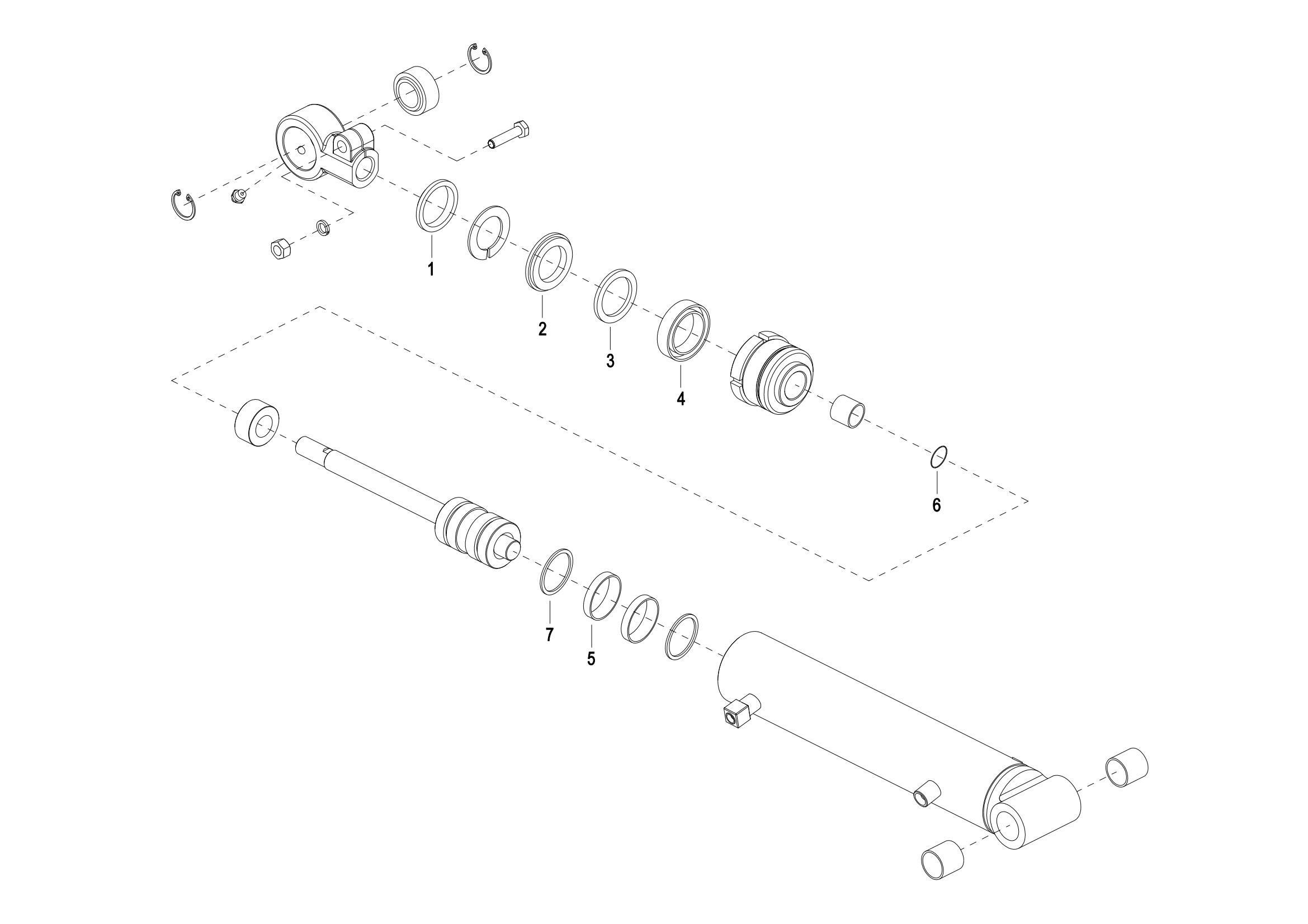 1
2
3
4
6
7
5