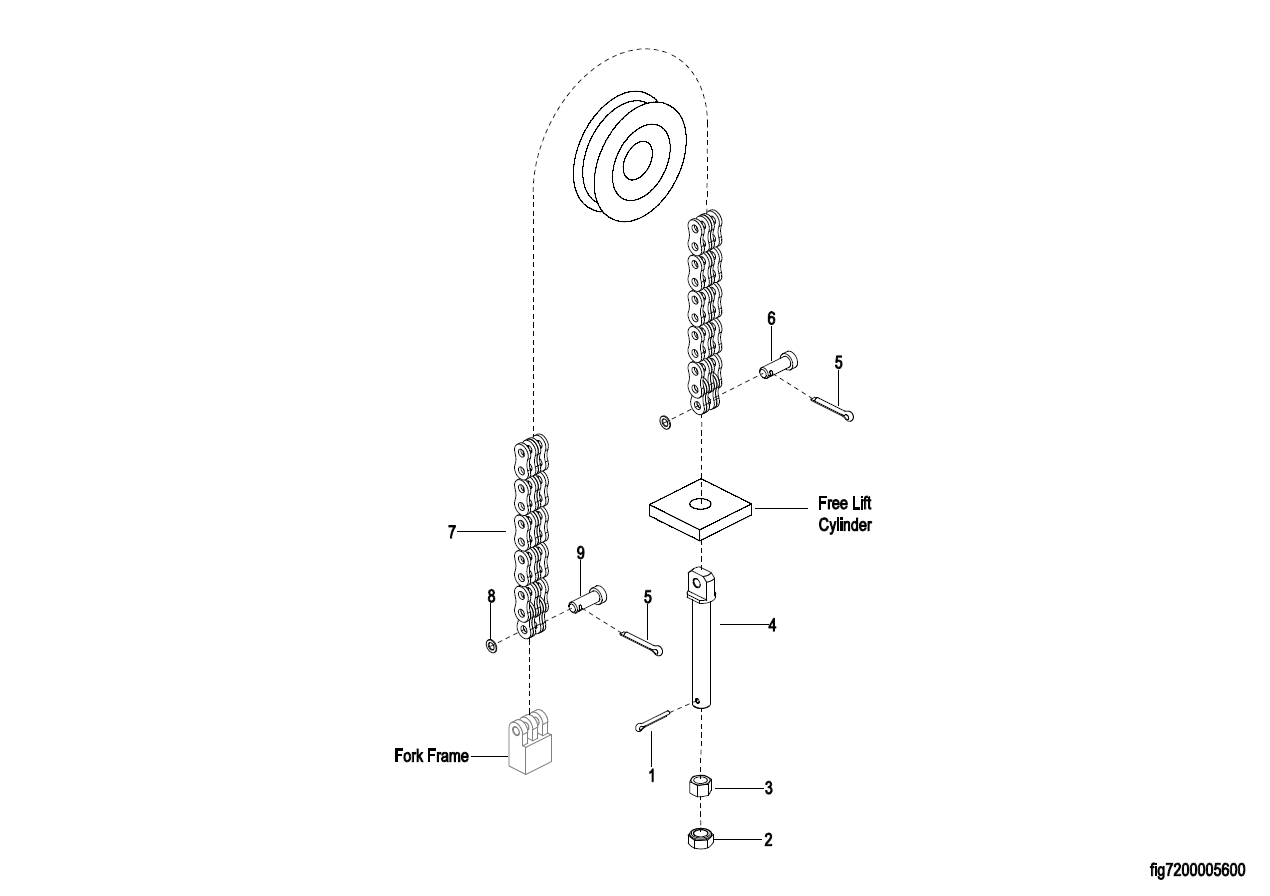 6
5
Free Lift Cylinder
7
9
8
5
4
Fork Frame
1
3
2
fig7200005600