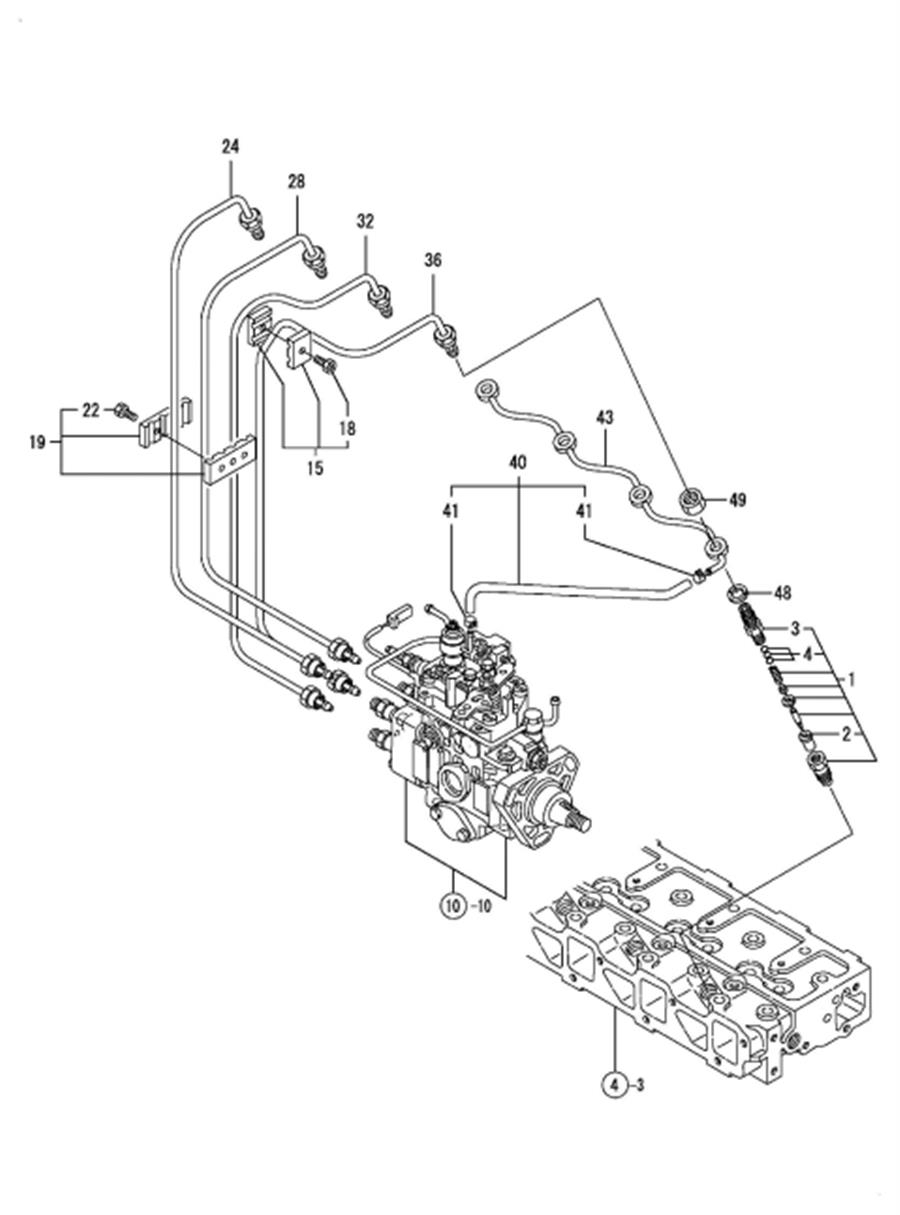 24
28
32
36
22
19
18
15
43
40
41
41
49
48
3
4
1
2
10 -10
4 -3