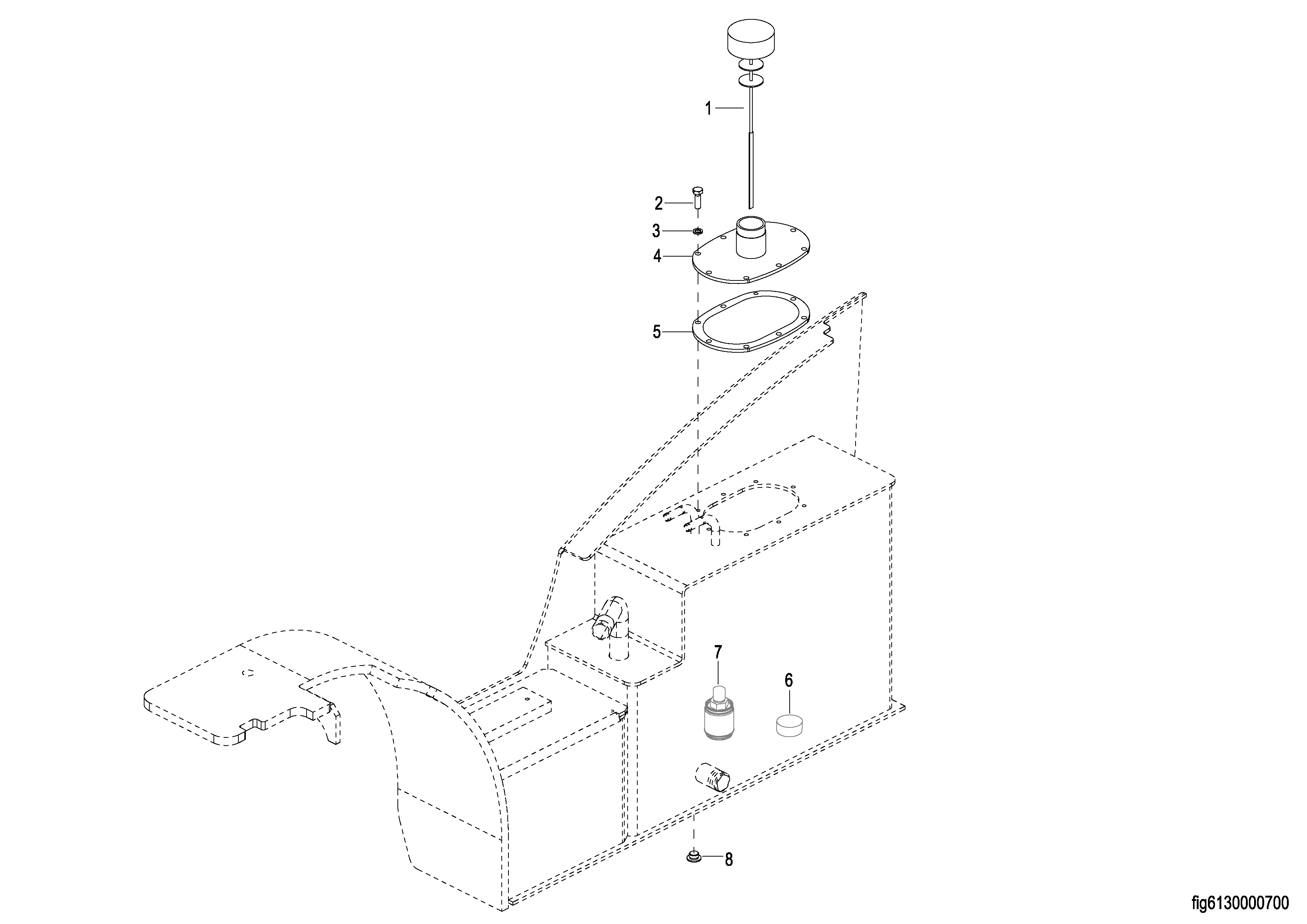 1
2
3
4
5
7
6
8
fig6130000700