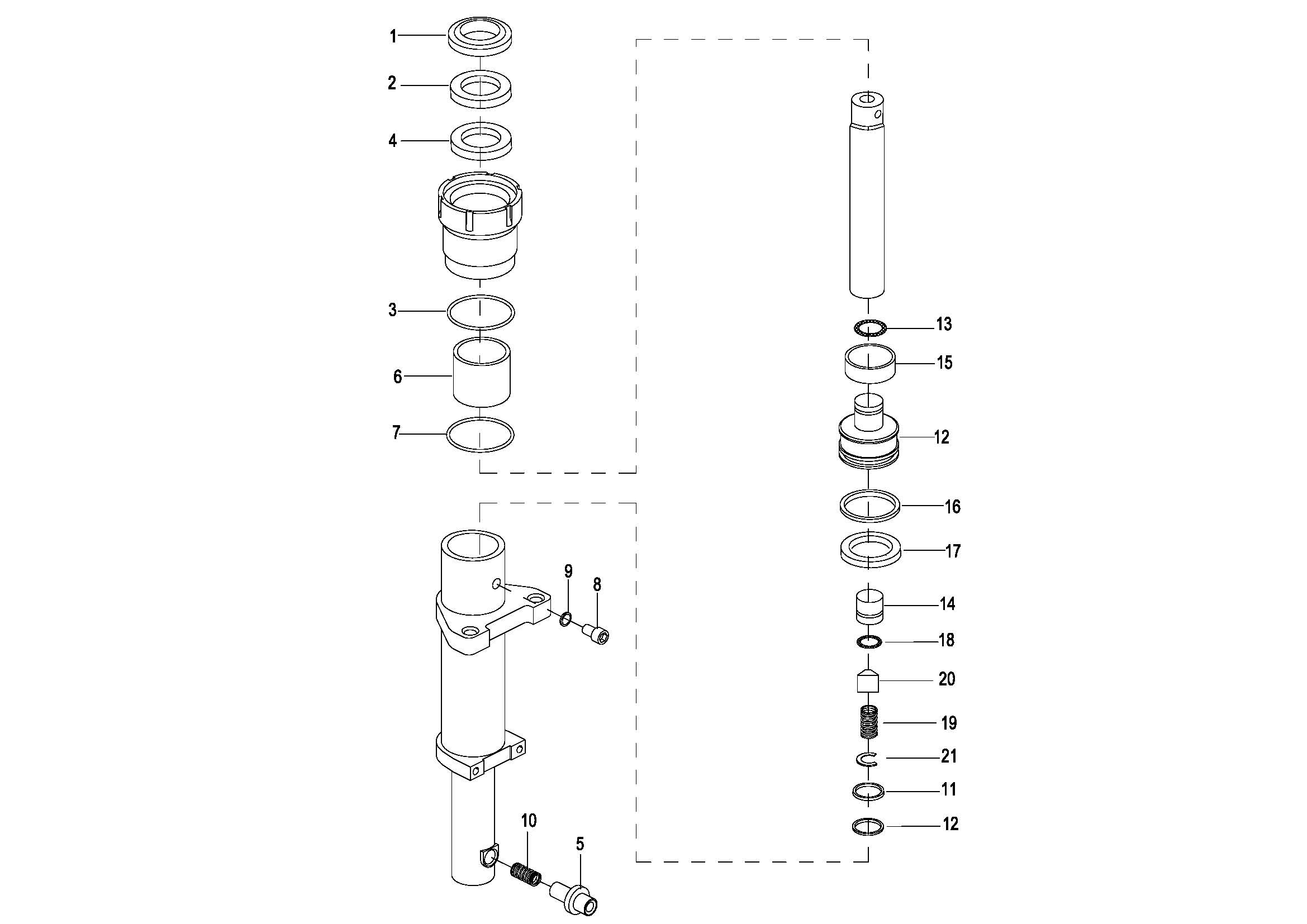 1
2
4
3
6
7
9
8
10
5
13
15
12
16
17
14
18
20
19
21
11
12