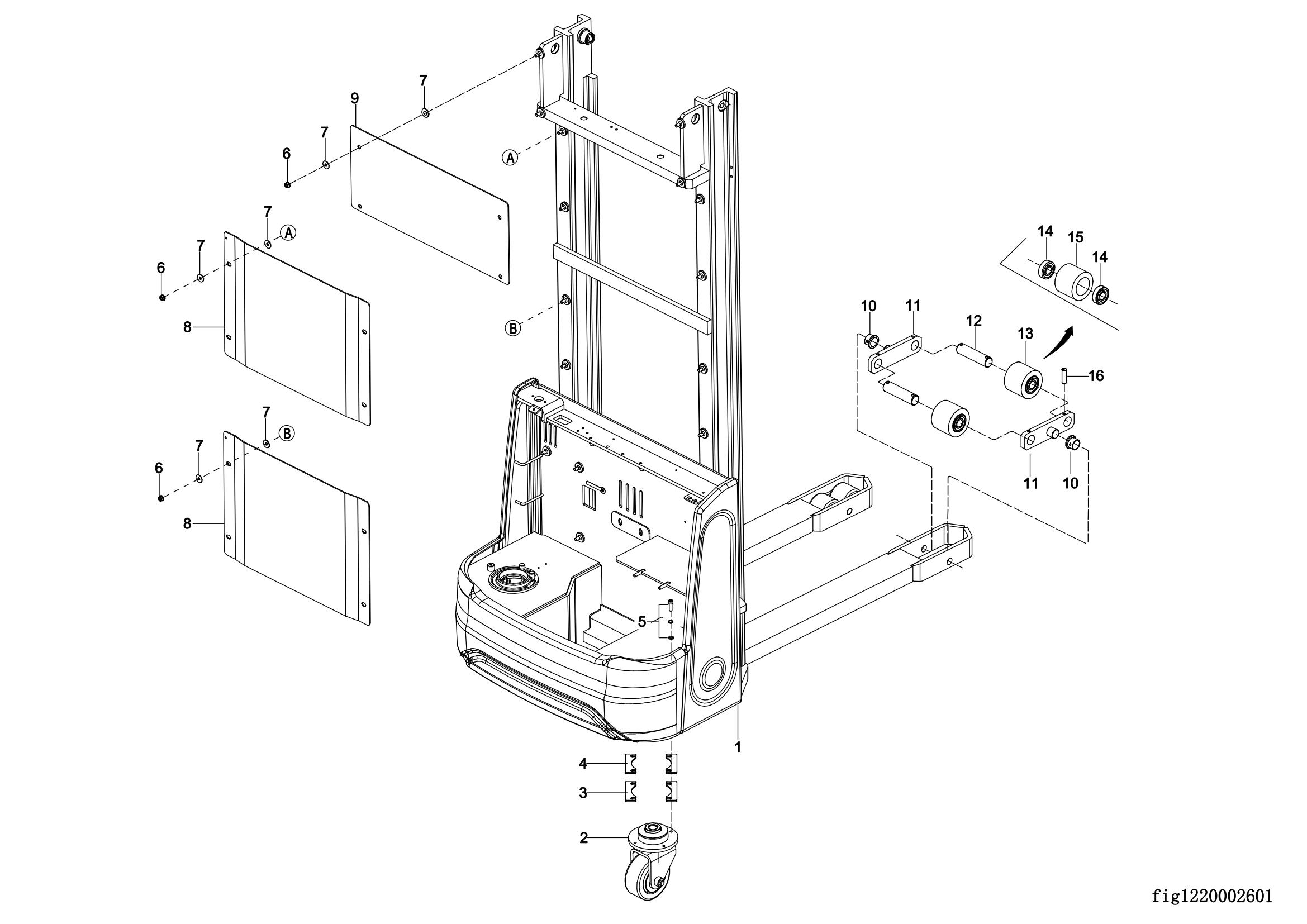 7
9
7
6
A
7
A
7
6
8
B
7
B
7
6
8
14
15
14
10
11
12
13
16
11
10
5
1
4
3
2
fig1220002601