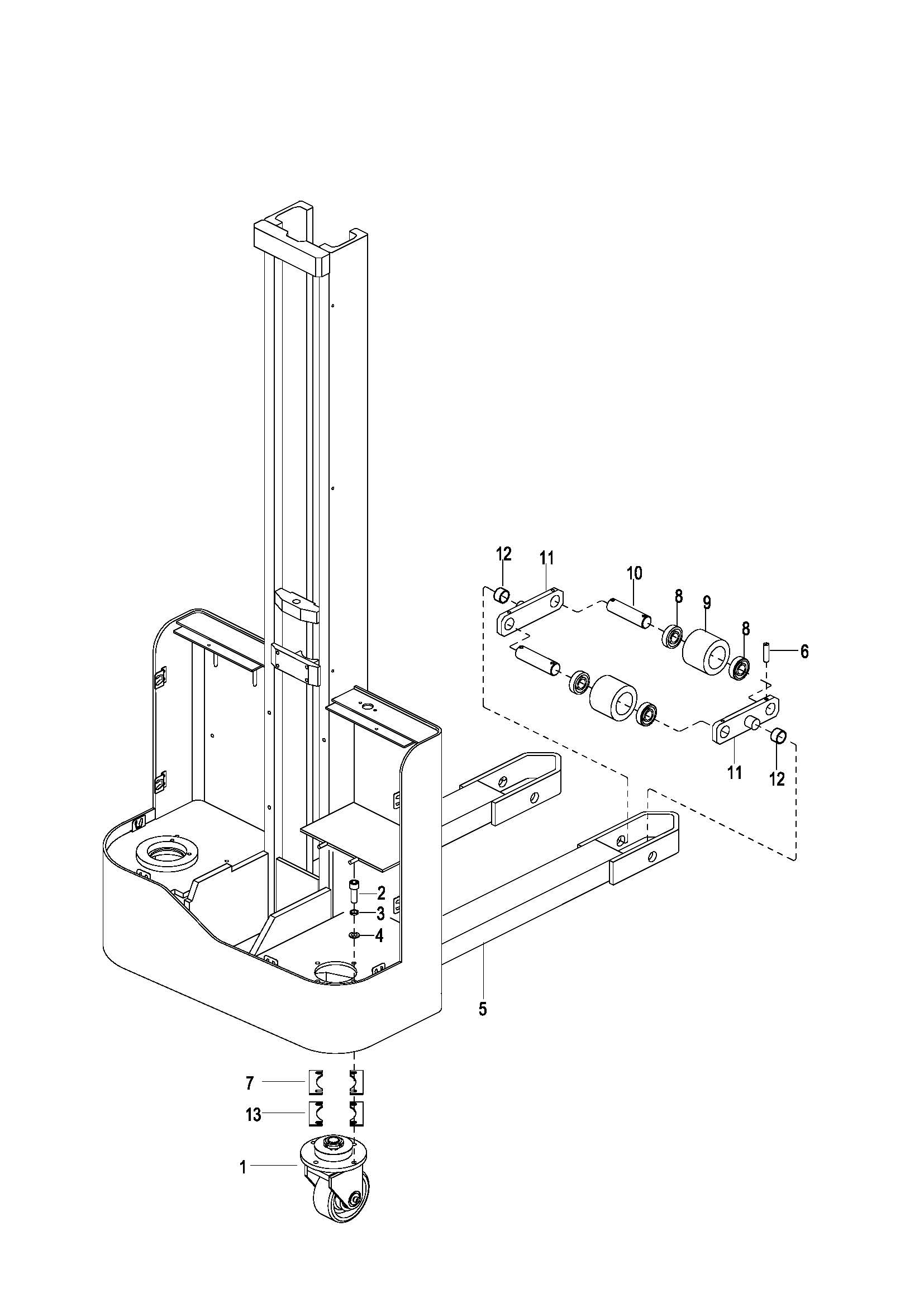 12
11
10
8
9
8
6
11
12
2
3
4
5
7
13
1