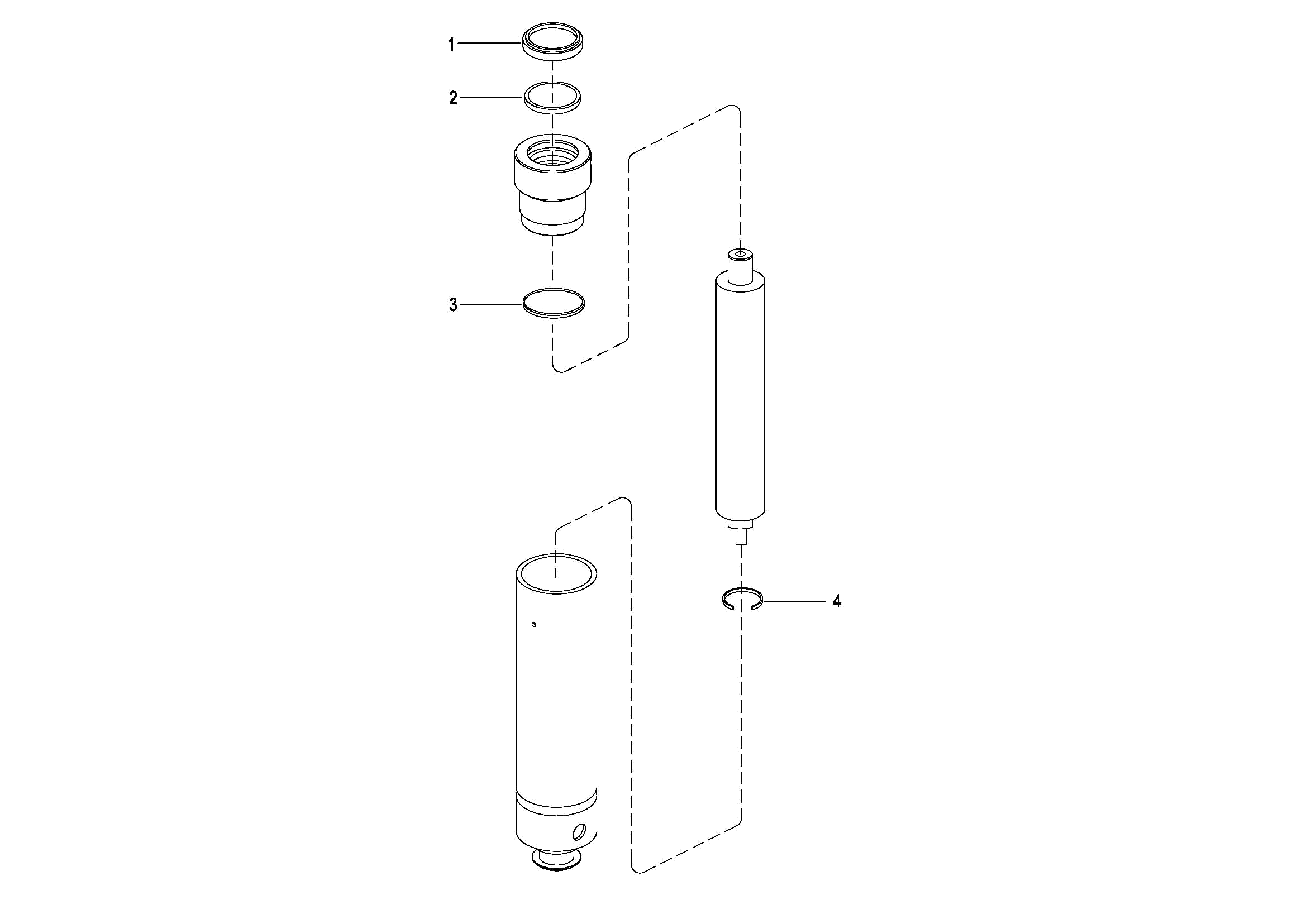 1
2
3
4