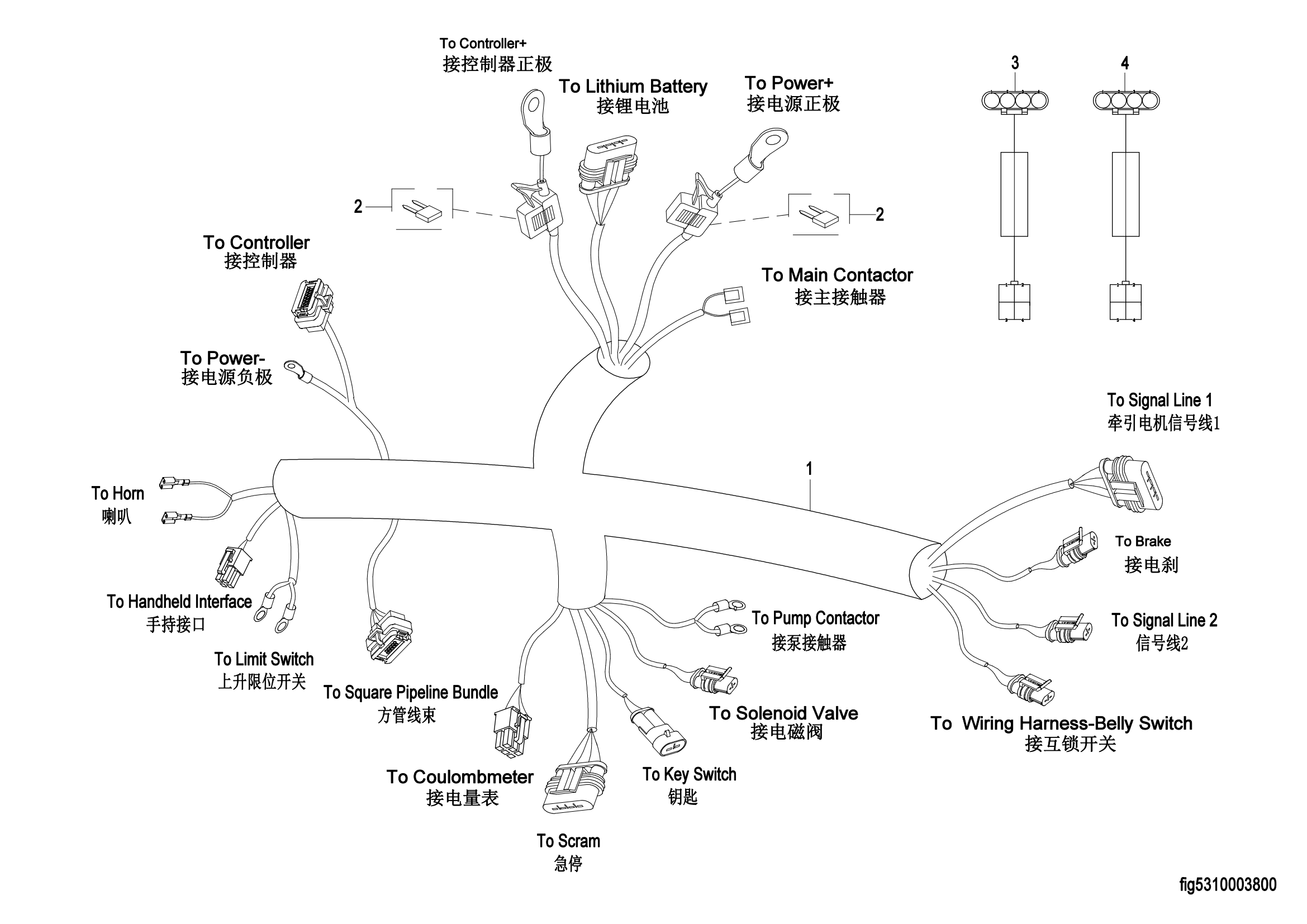 To Controller+
接控制器正极

To Lithium Battery
接锂电池

To Power+
接电源正极

3

4

2

2

To Controller
接控制器

To Main Contactor
接主接触器

To Power-
接电源负极

To Signal Line 1
牵引电机信号线1

1

To Horn
喇叭

To Brake
接电刹

To Handheld Interface
手持接口

To Pump Contactor
接泵接触器

To Signal Line 2
信号线2

To Limit Switch
上升限位开关

To Square Pipeline Bundle
方管线束

To Solenoid Valve
接电磁阀

To Wiring Harness-Belly Switch
接互锁开关

To Coulombmeter
接电量表

To Key Switch
钥匙

To Scram
急停

fig5310003800