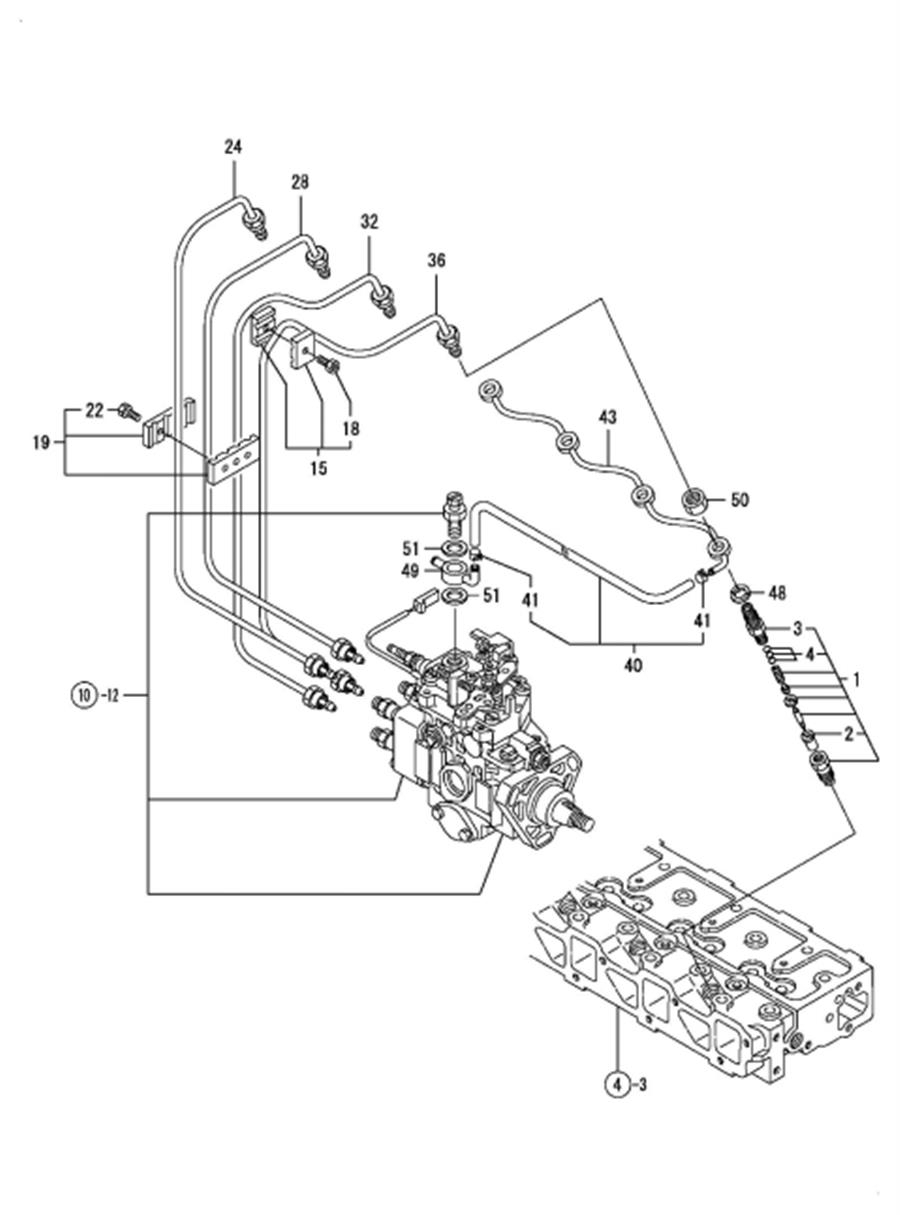 24
28
32
36
22
19
18
15
43
50
51
49
51
41
41
40
48
3
4
1
2
10 -12
4 -3