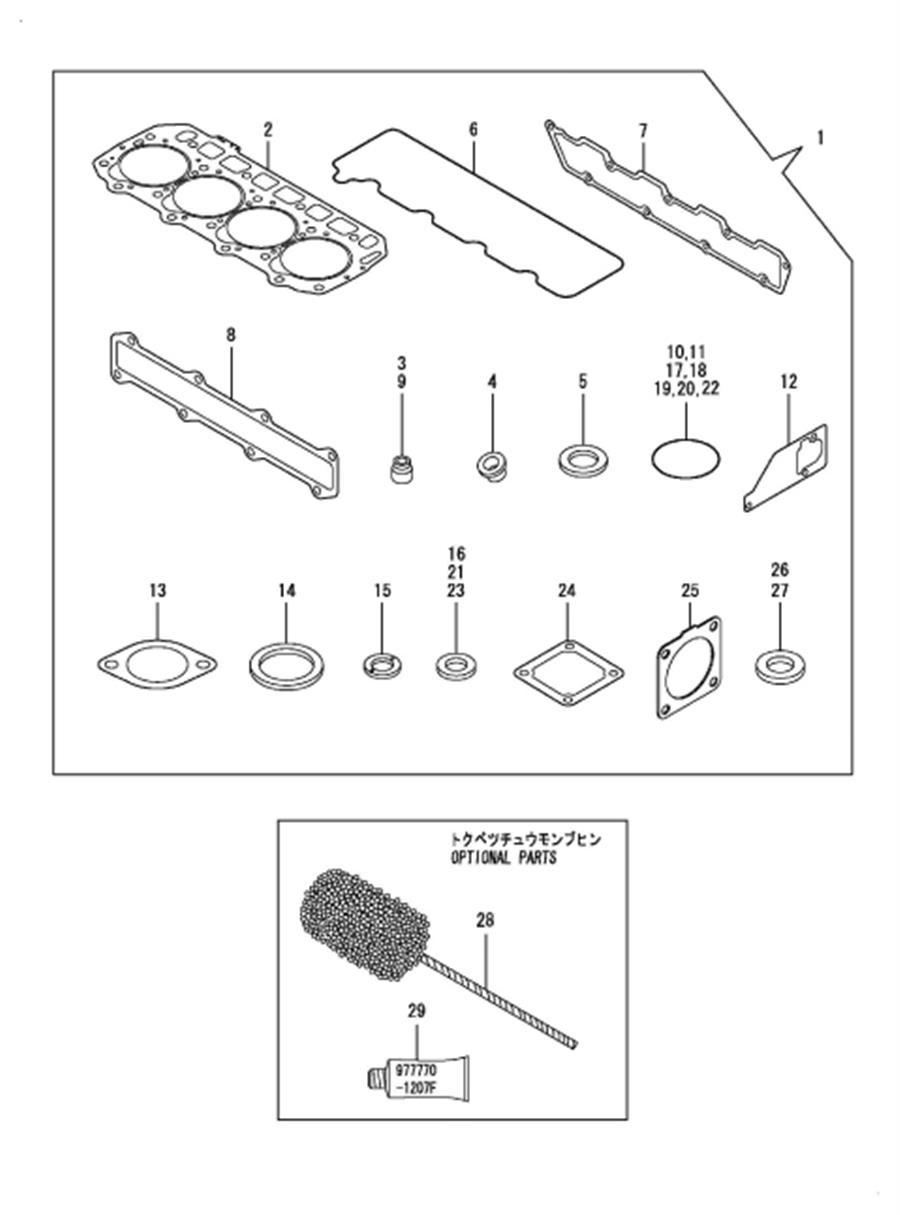 2
6
7
1
8
3
9
4
5
10,11
17,18
19,20,22
12
13
14
15
16
21
23
24
25
26
27

トクベツチュウモンブヒン
OPTIONAL PARTS
28
29
977770
-1207F