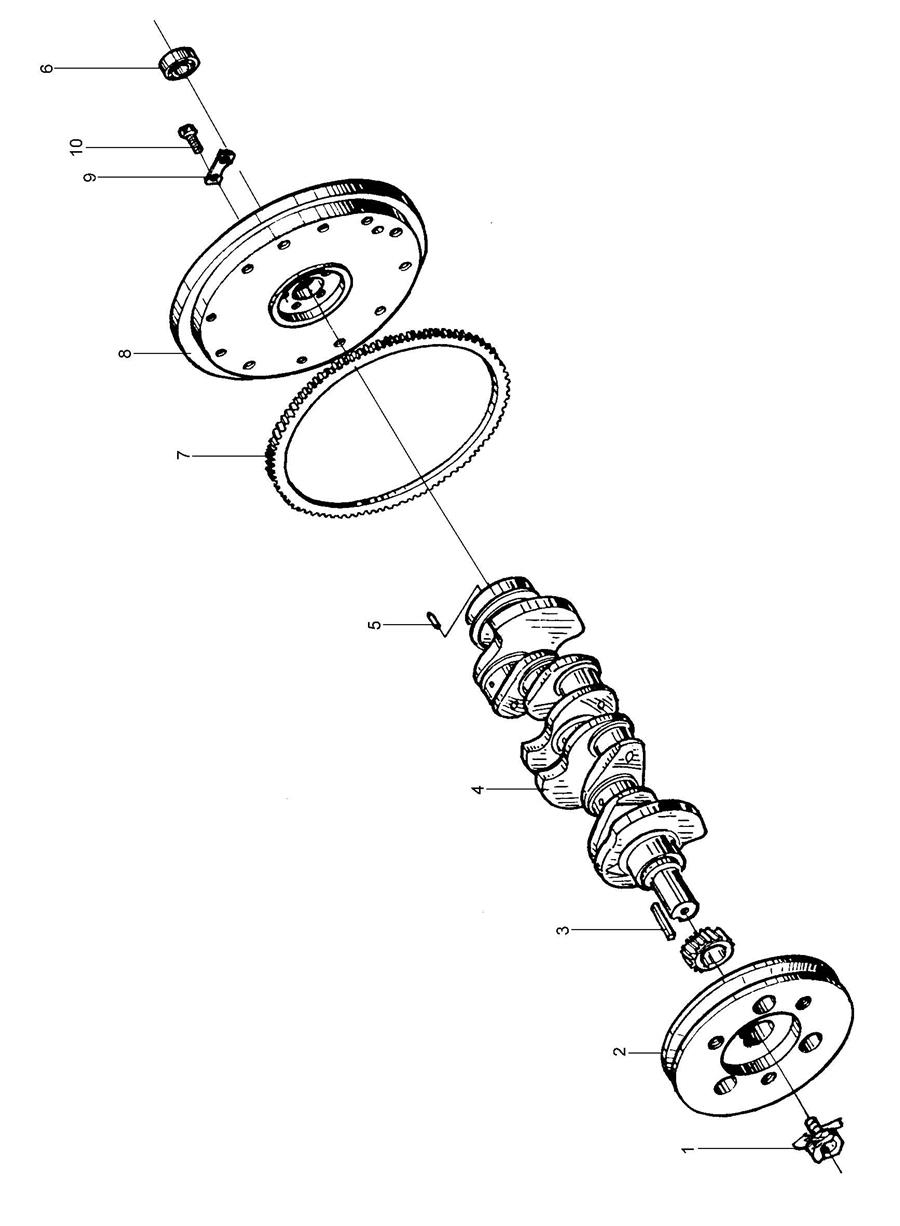 6
10
9
8
7
5
4
3
2
1