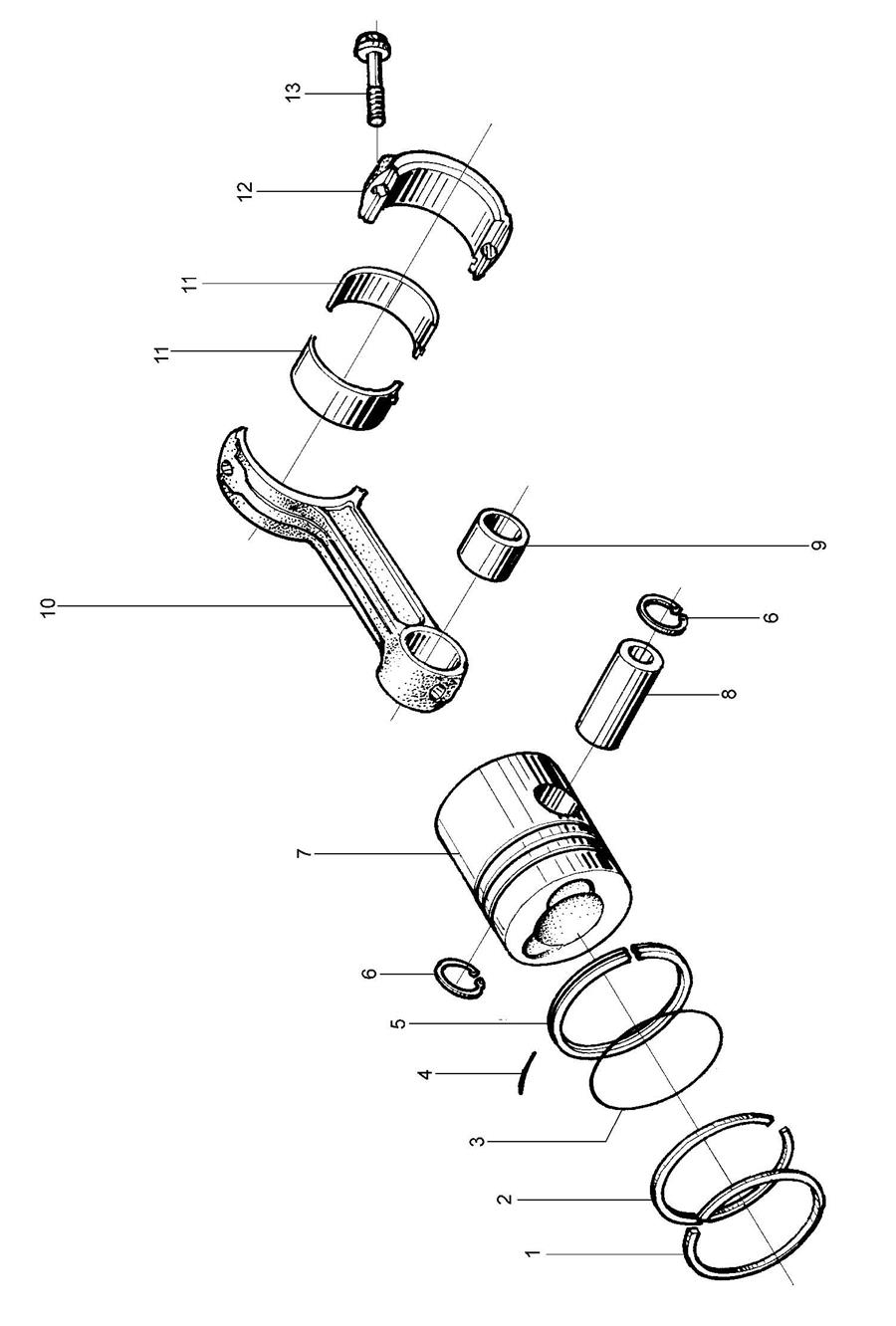 13
12
11
11
10
9
6
8
7
6
5
4
3
2
1