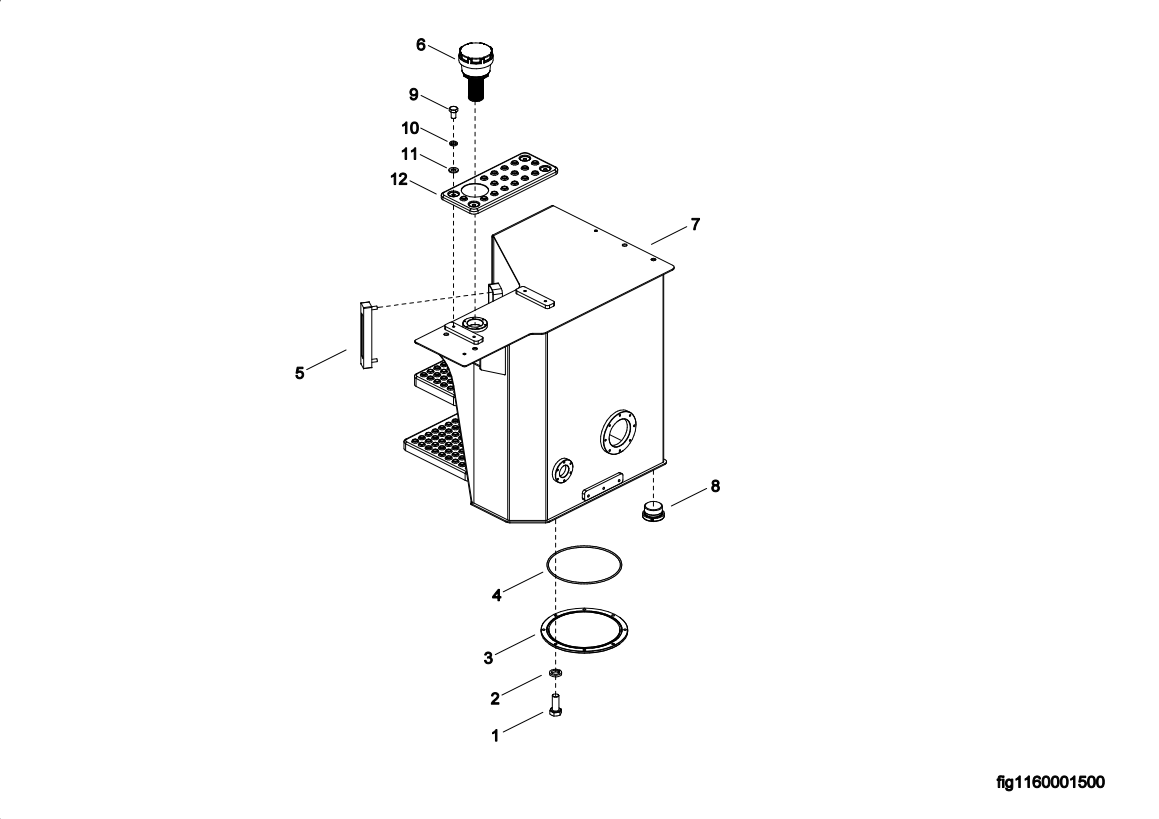 6
9
10
11
12
7
5
8
4
3
2
1
fig1160001500