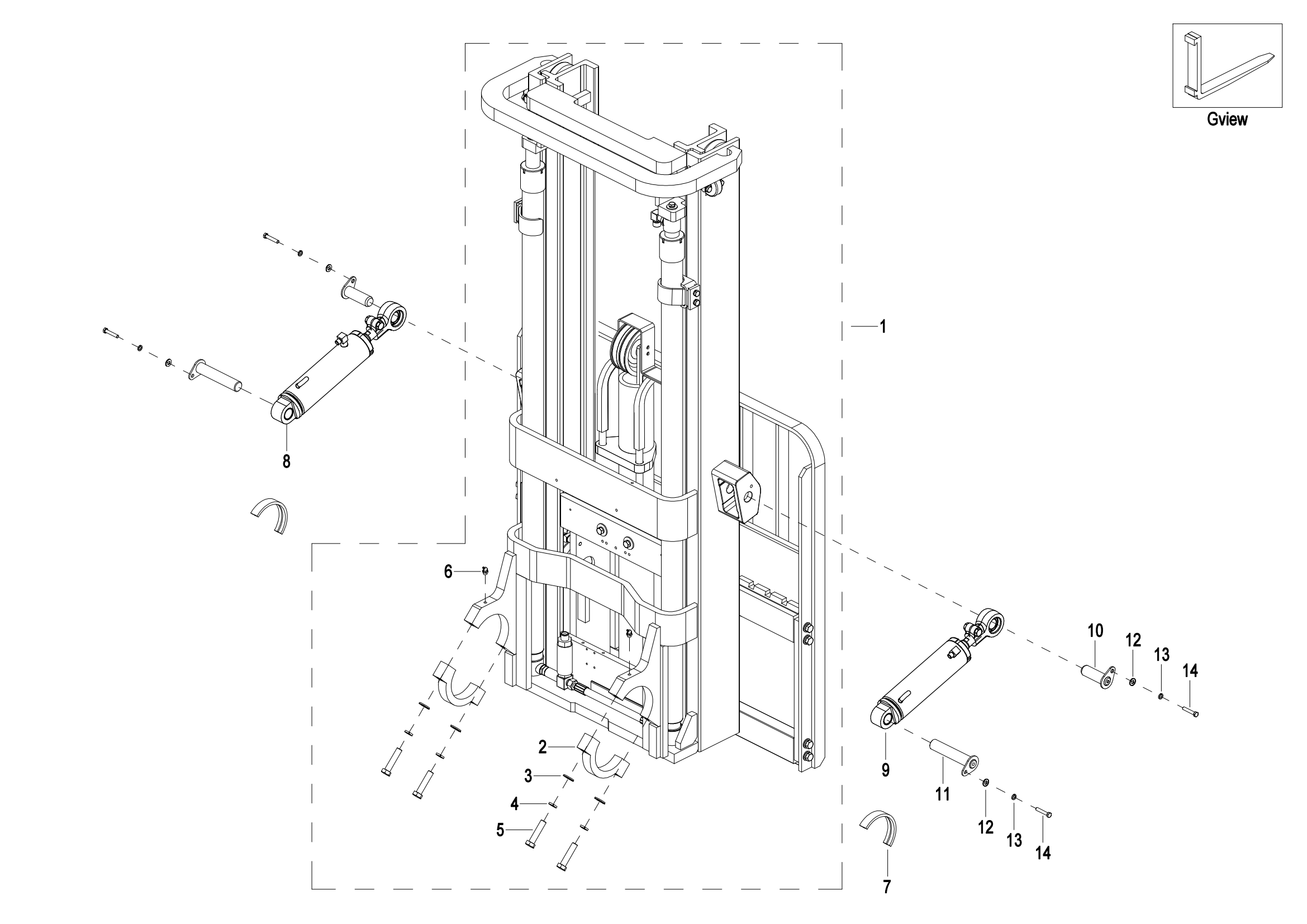 Gview

1

8

6

10

12

13

14

2

3

4

5

9

11

12

13

14

7