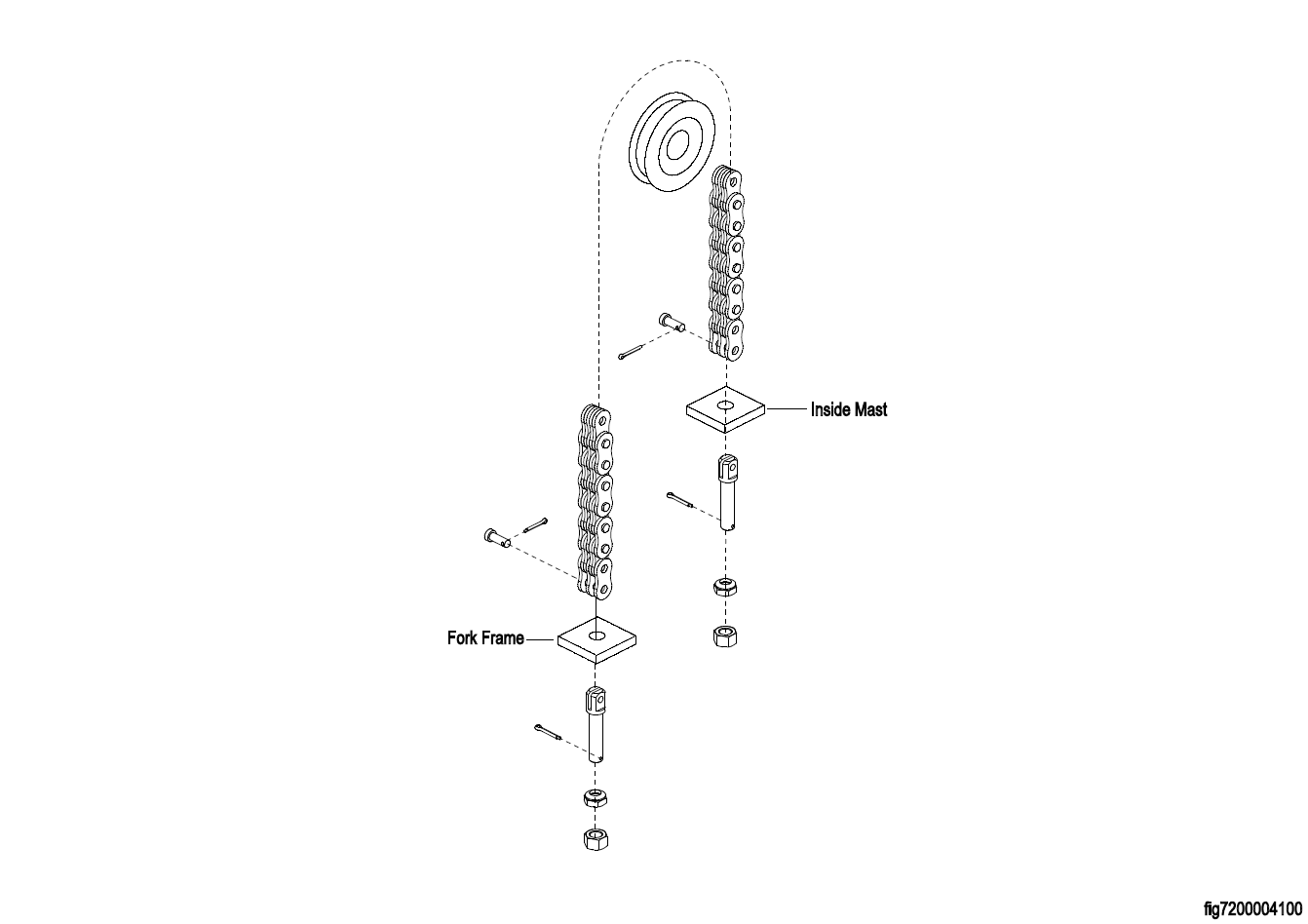 Inside Mast

Fork Frame

fig7200004100