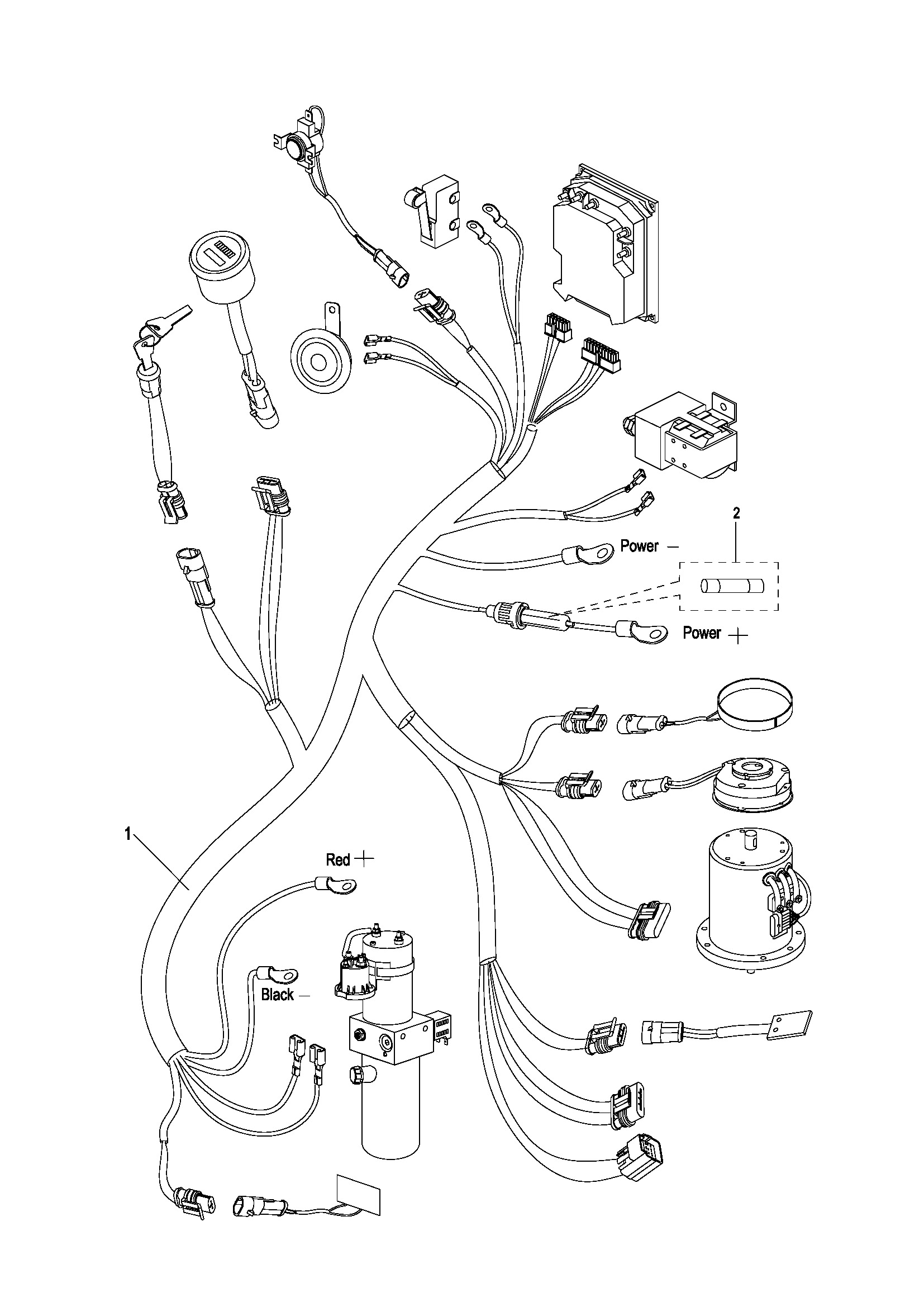 2

Power −

Power +

1

Red +

Black −