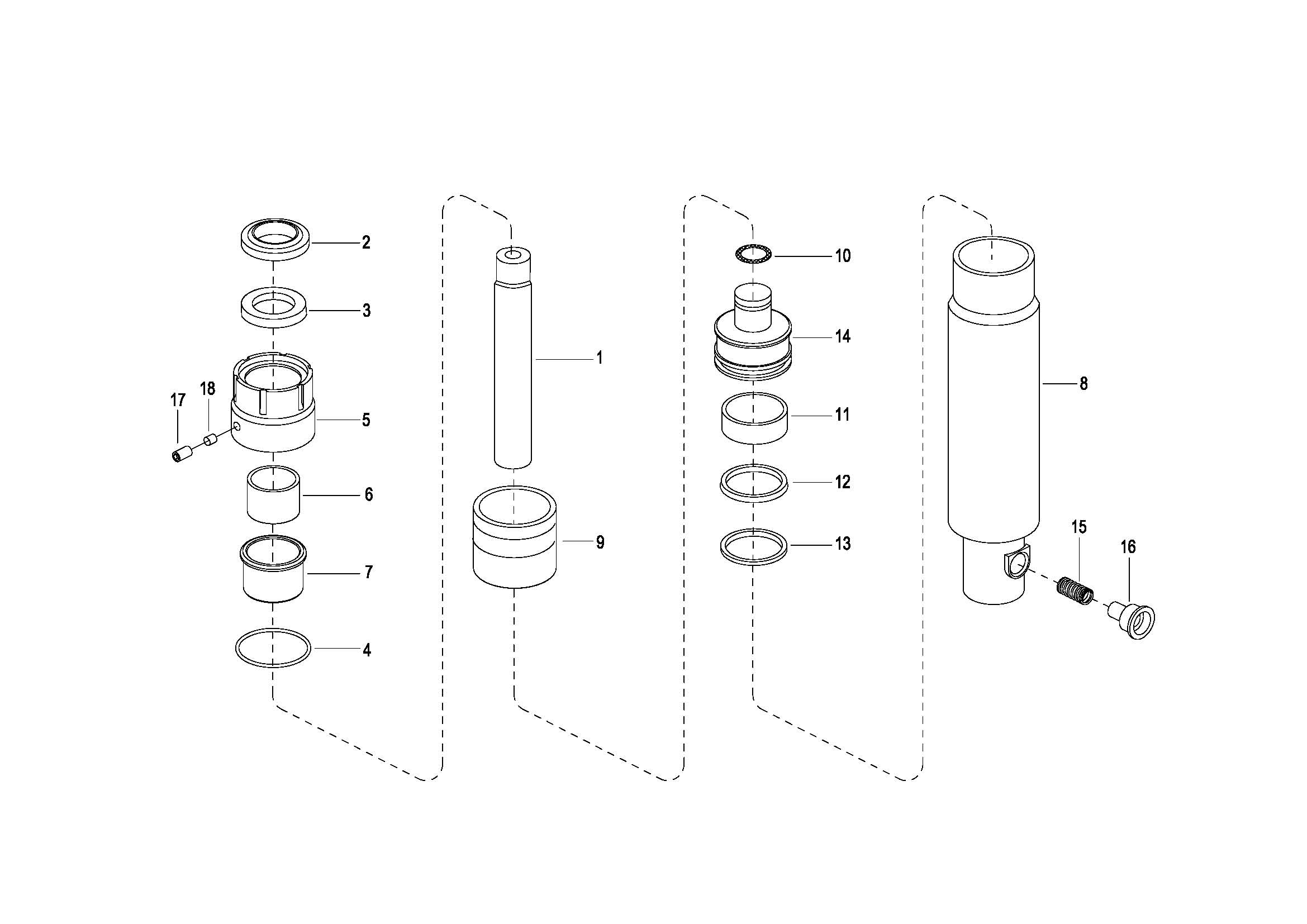 2
3
17
18
5
6
7
4
1
9
10
14
11
12
13
8
15
16