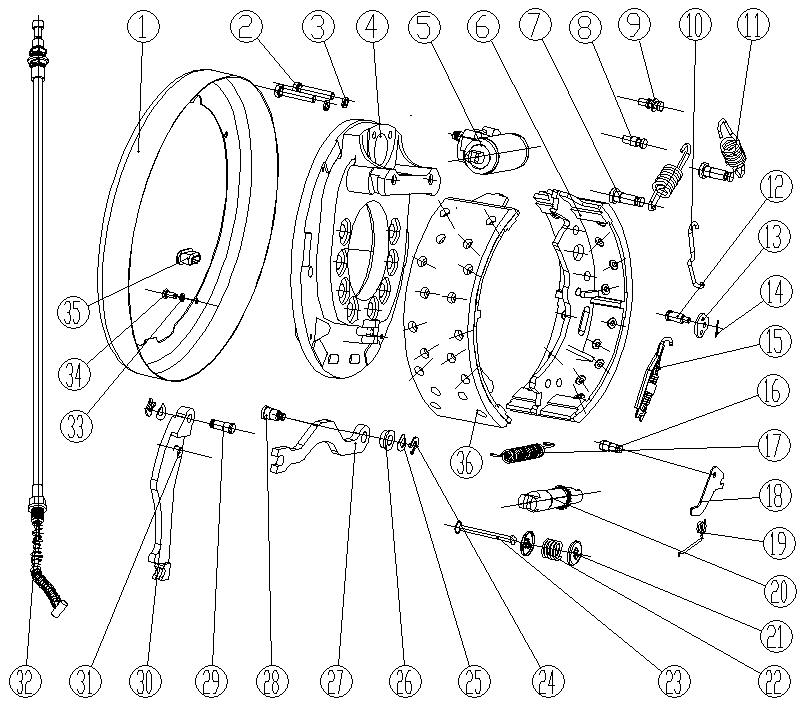 1 2 3 4 5 6 7 8 9 10 11
12
13
14
15
16
17
18
19
20
21
22
23
24
25
26
27
28
29
30
31
32
33
34
35
36